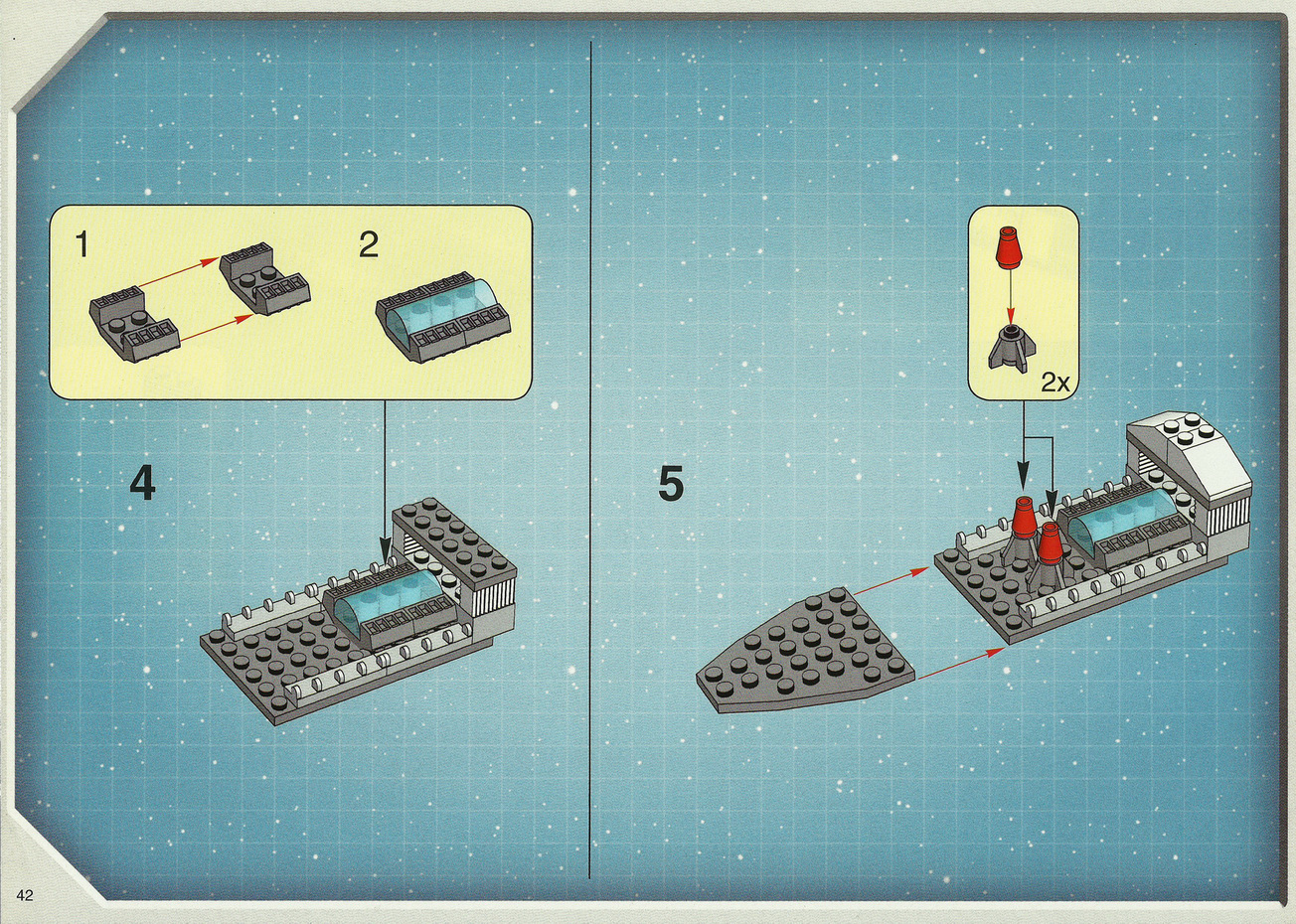 1

2

4

2x

5

42