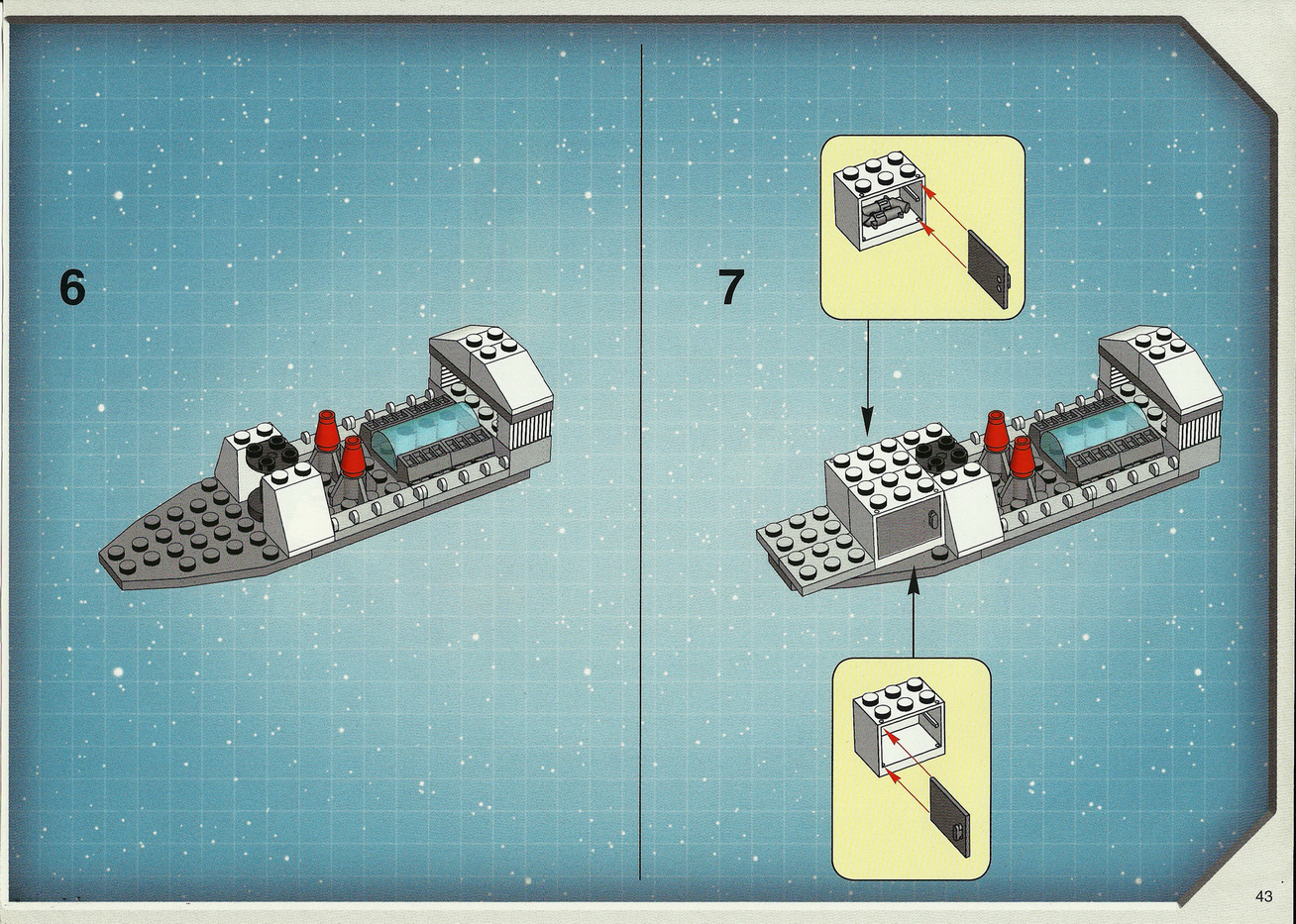 6

7

43