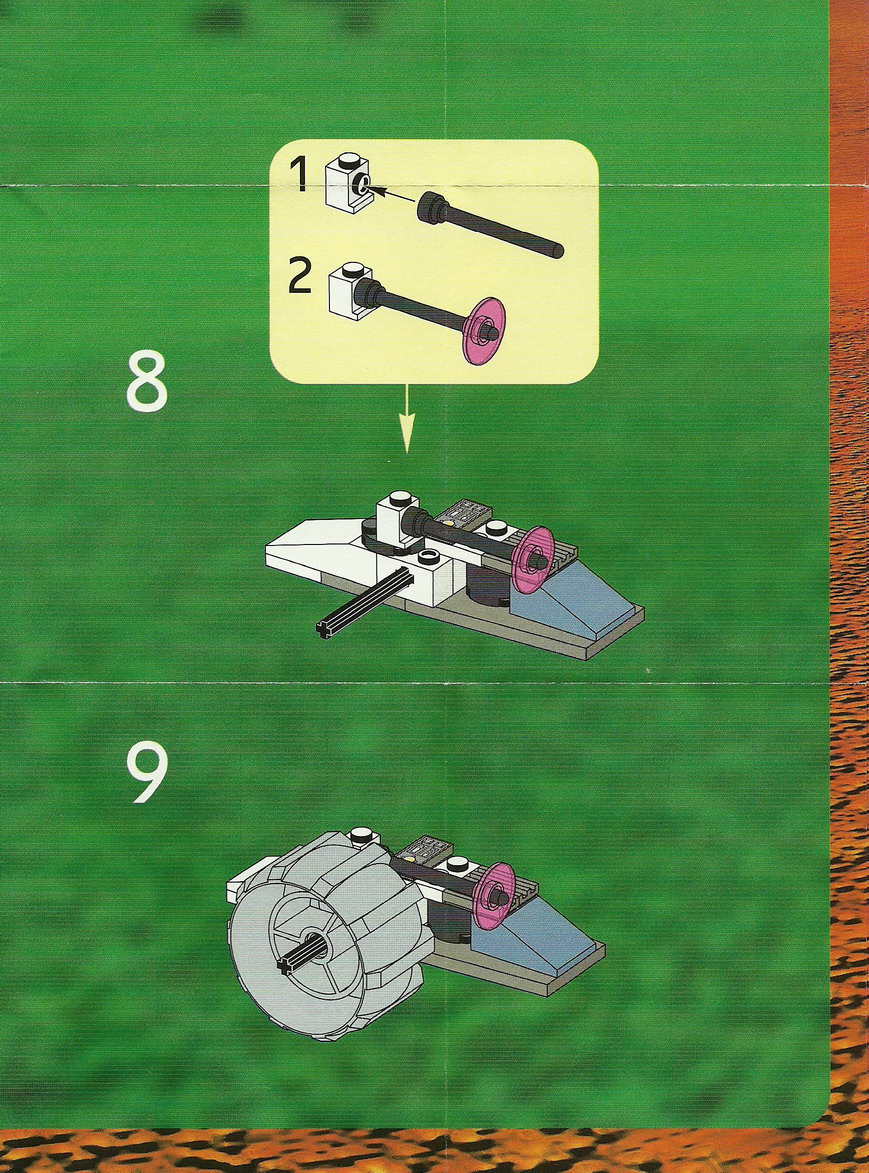 1
2
8
9