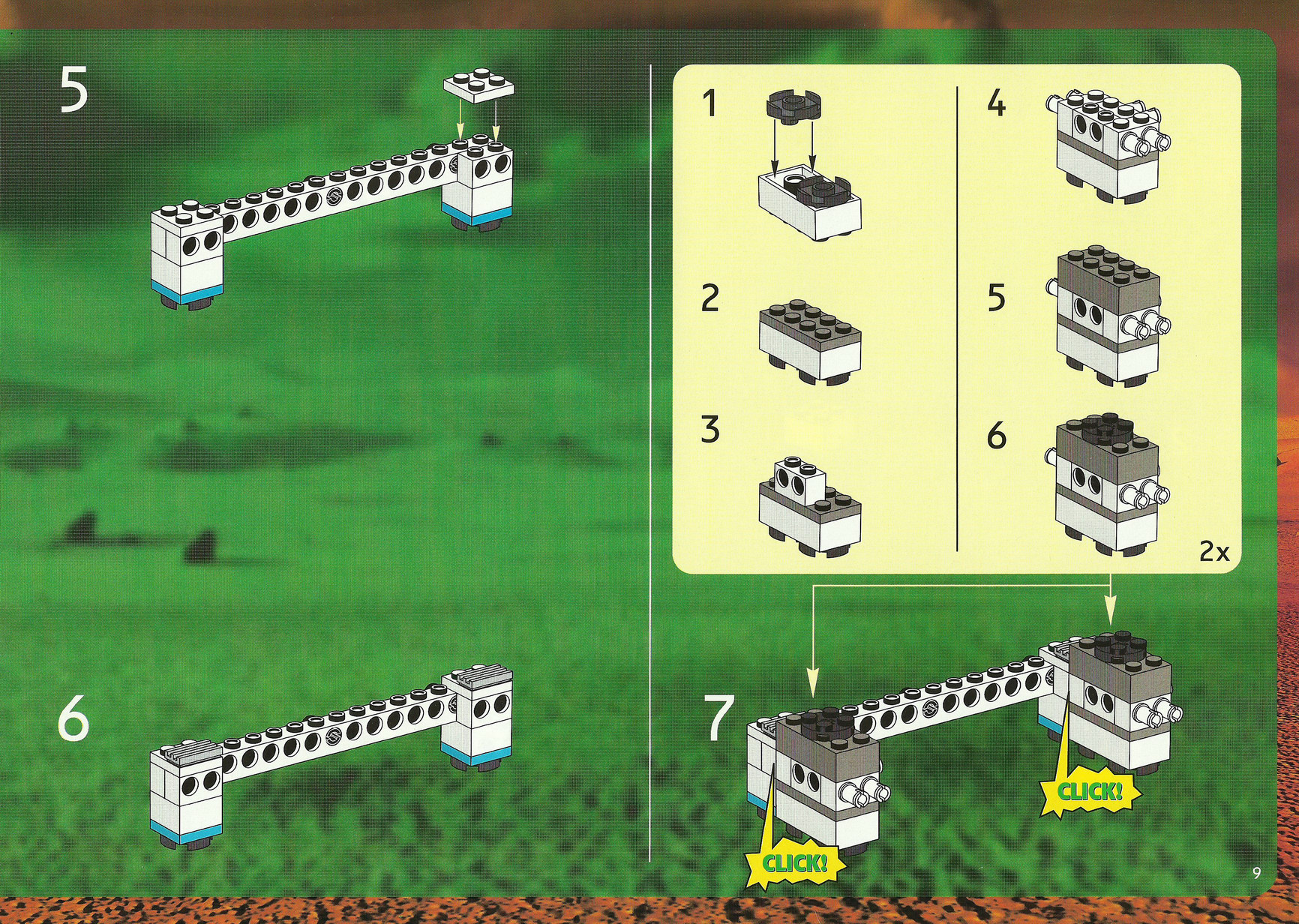 5

6

1

2

3

4

5

6

2x

7

CLICK!

CLICK!

9