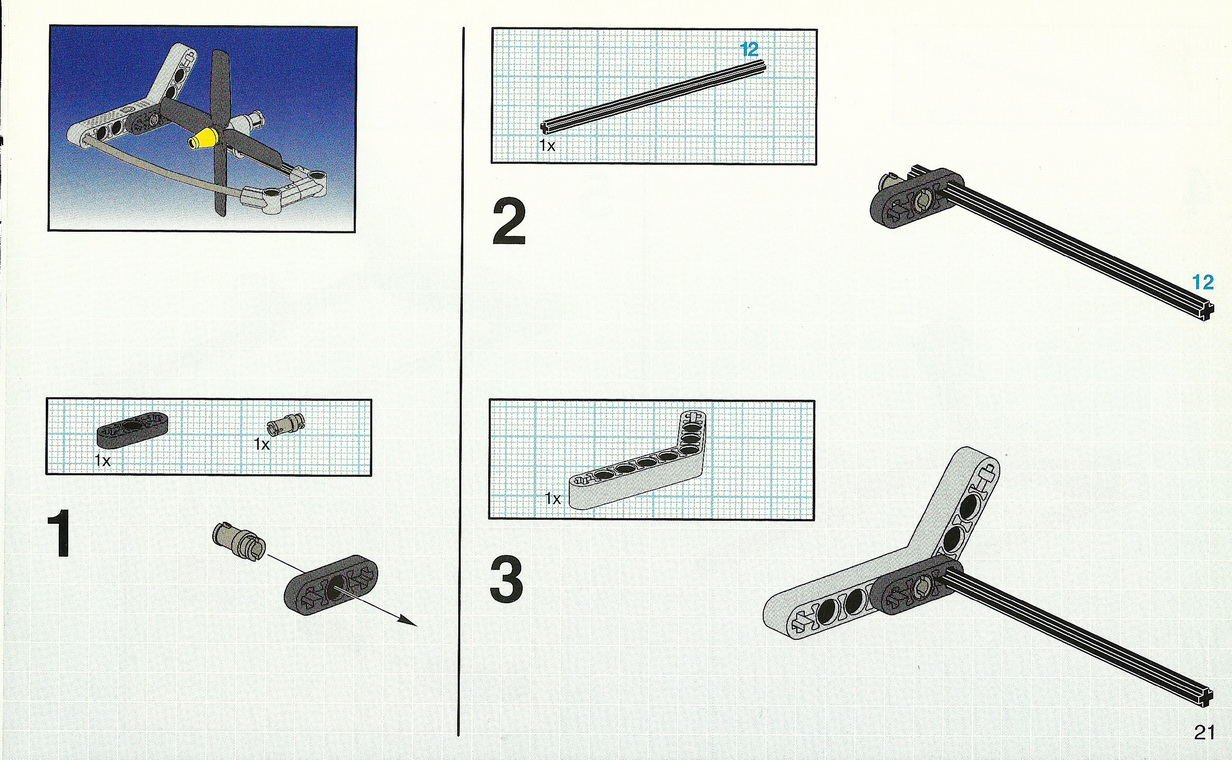 1x
1x

1

12
1x

2

12

1x

3

21