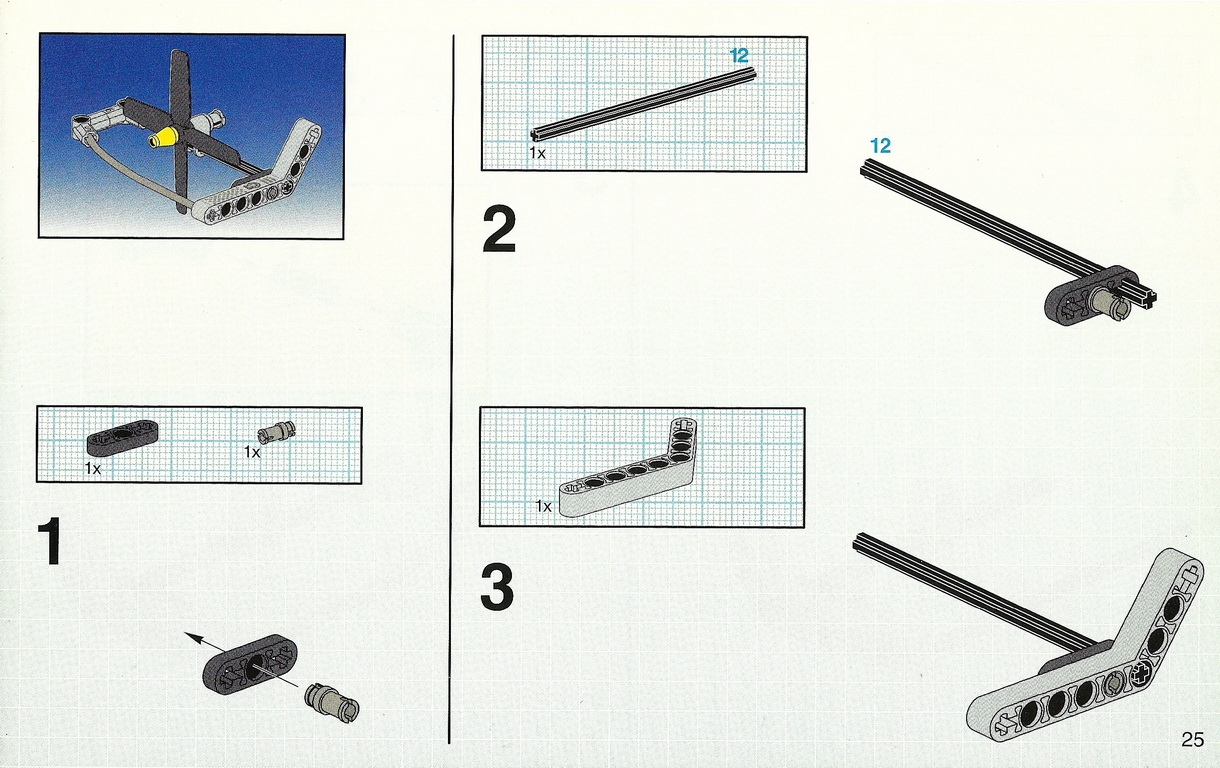 1x

1x

1

12

1x

2

12

1x

3

25