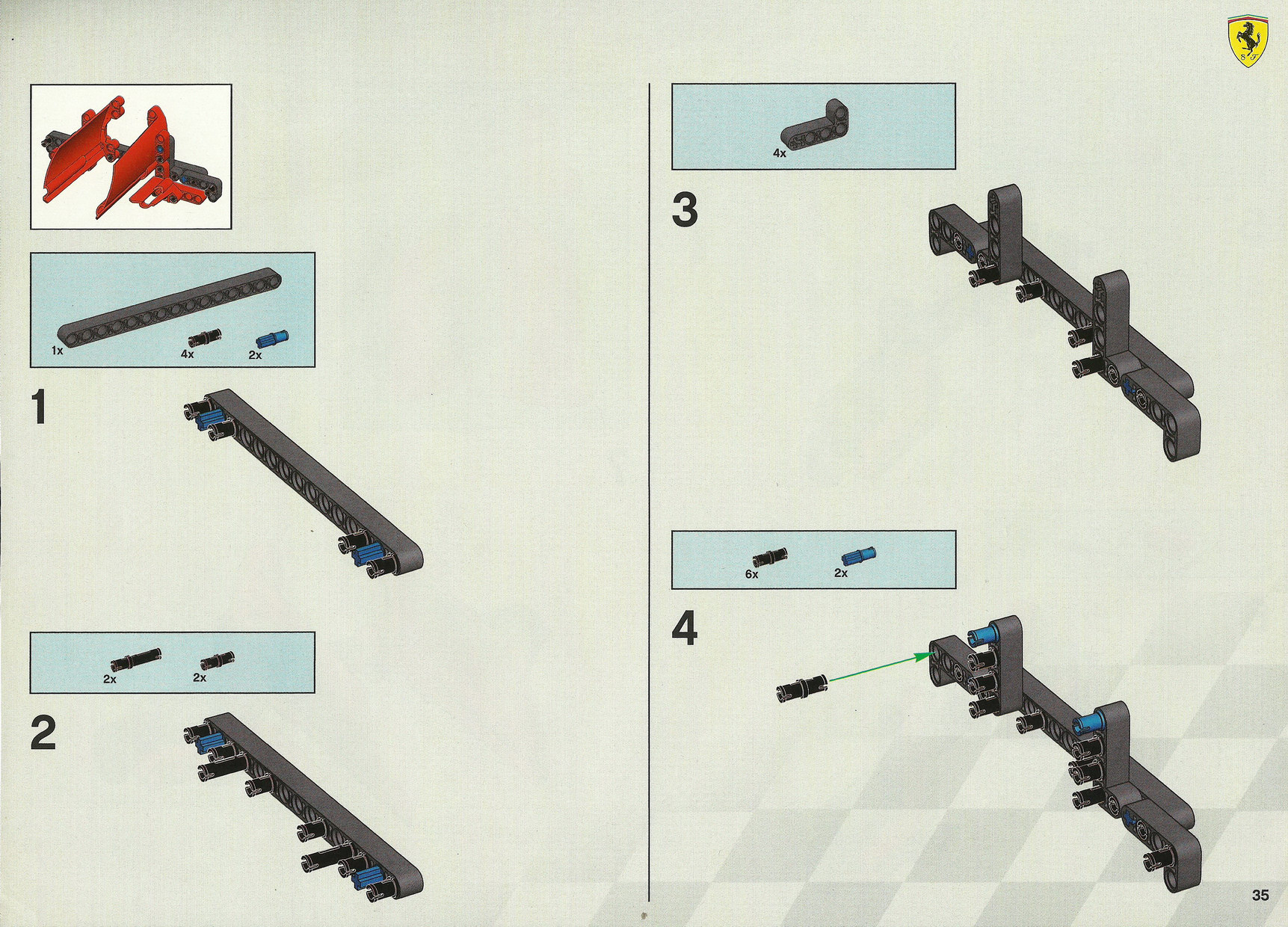 S F

1x
4x
2x

1

2x
2x

2

4x

3

6x
2x

4

35