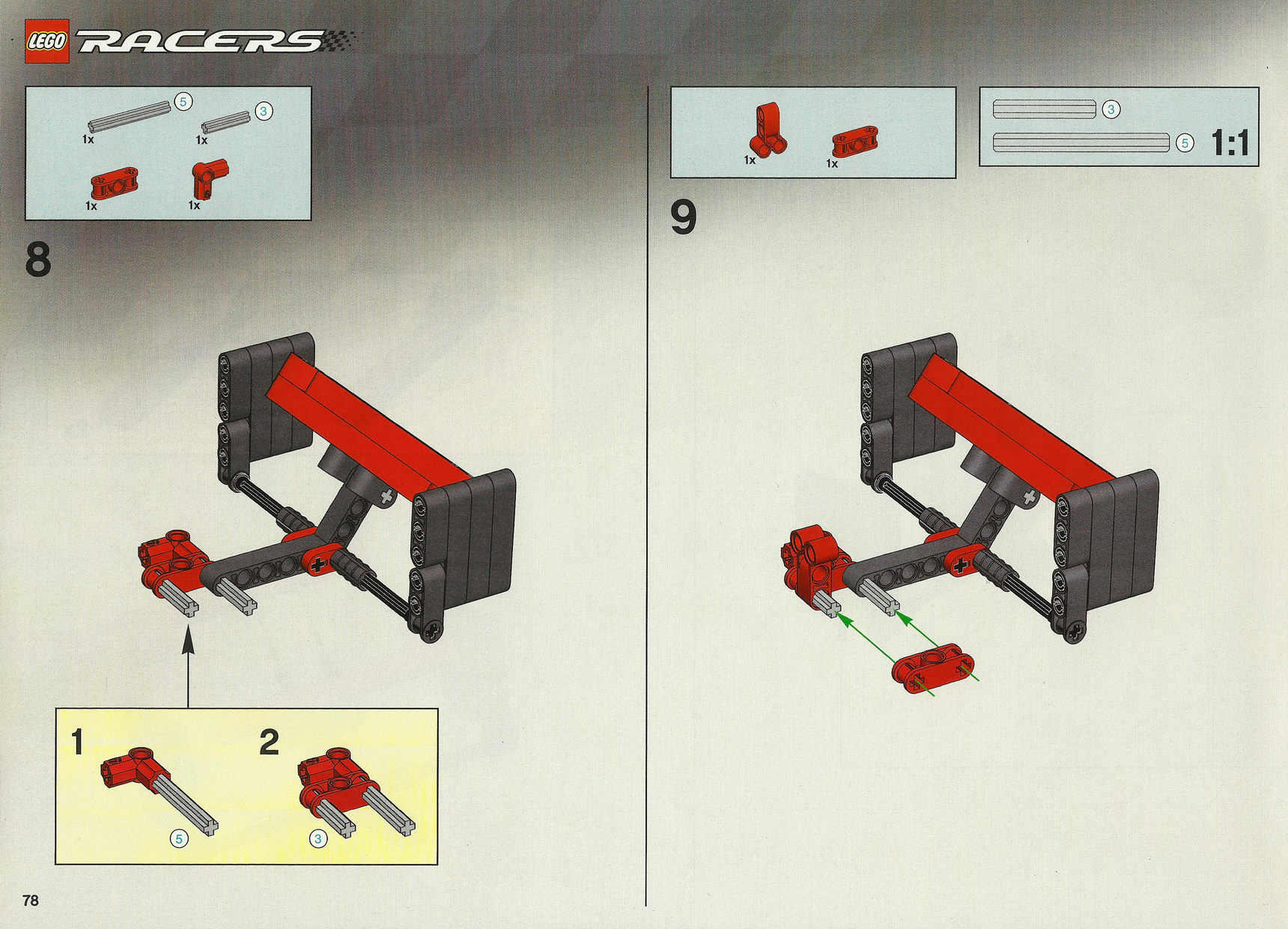 LEGO RACERS

5
1x
3
1x
1x
1x

8

1
5
2
3

78

1x
1x

3
5
1:1

9