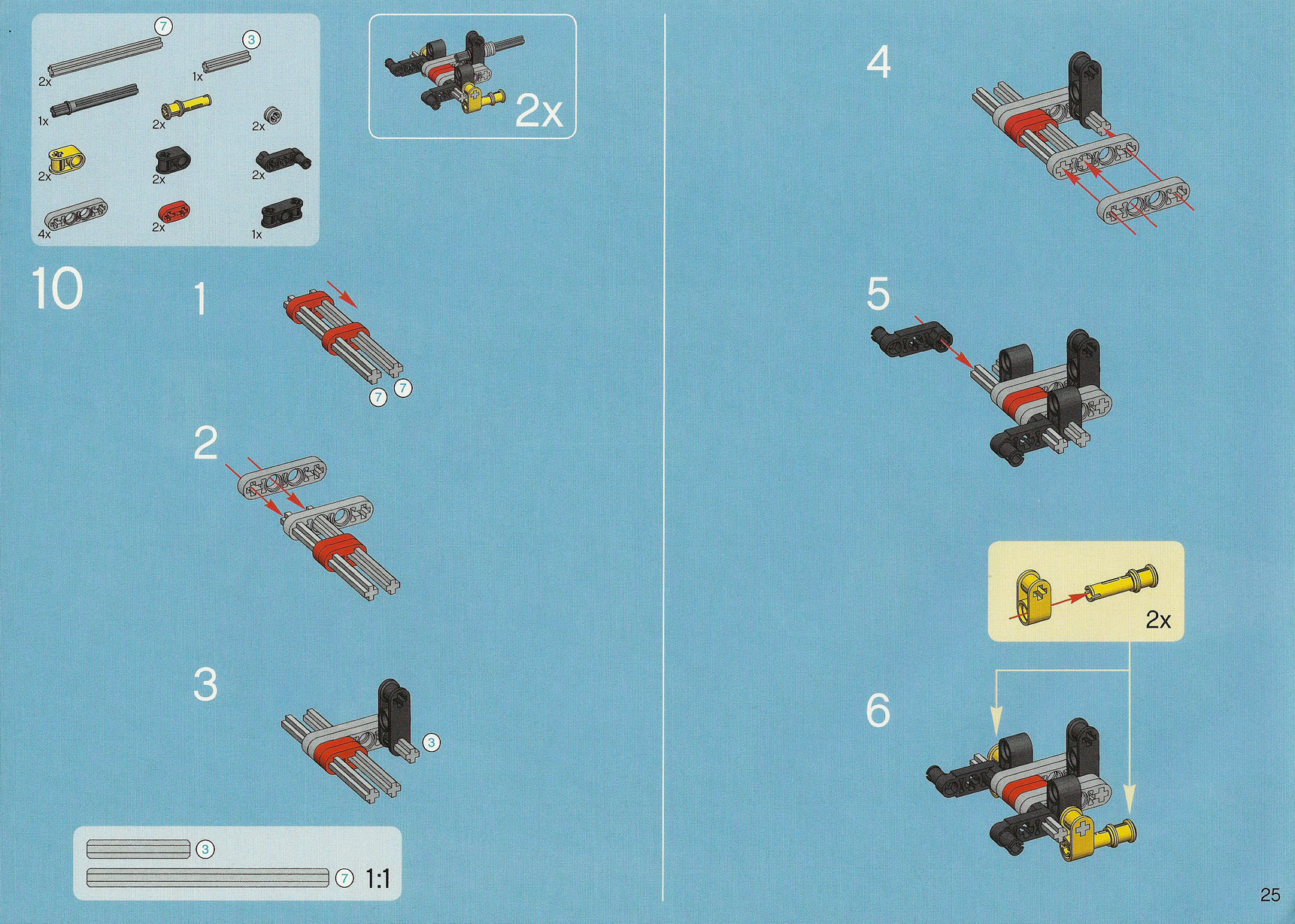 7
3
2x
1x
1x
2x
2x
2x
2x
2x
4x
2x
1x

2x

10

1

7 7

2

3

3

3

7 1:1

4

5

2x

6

25