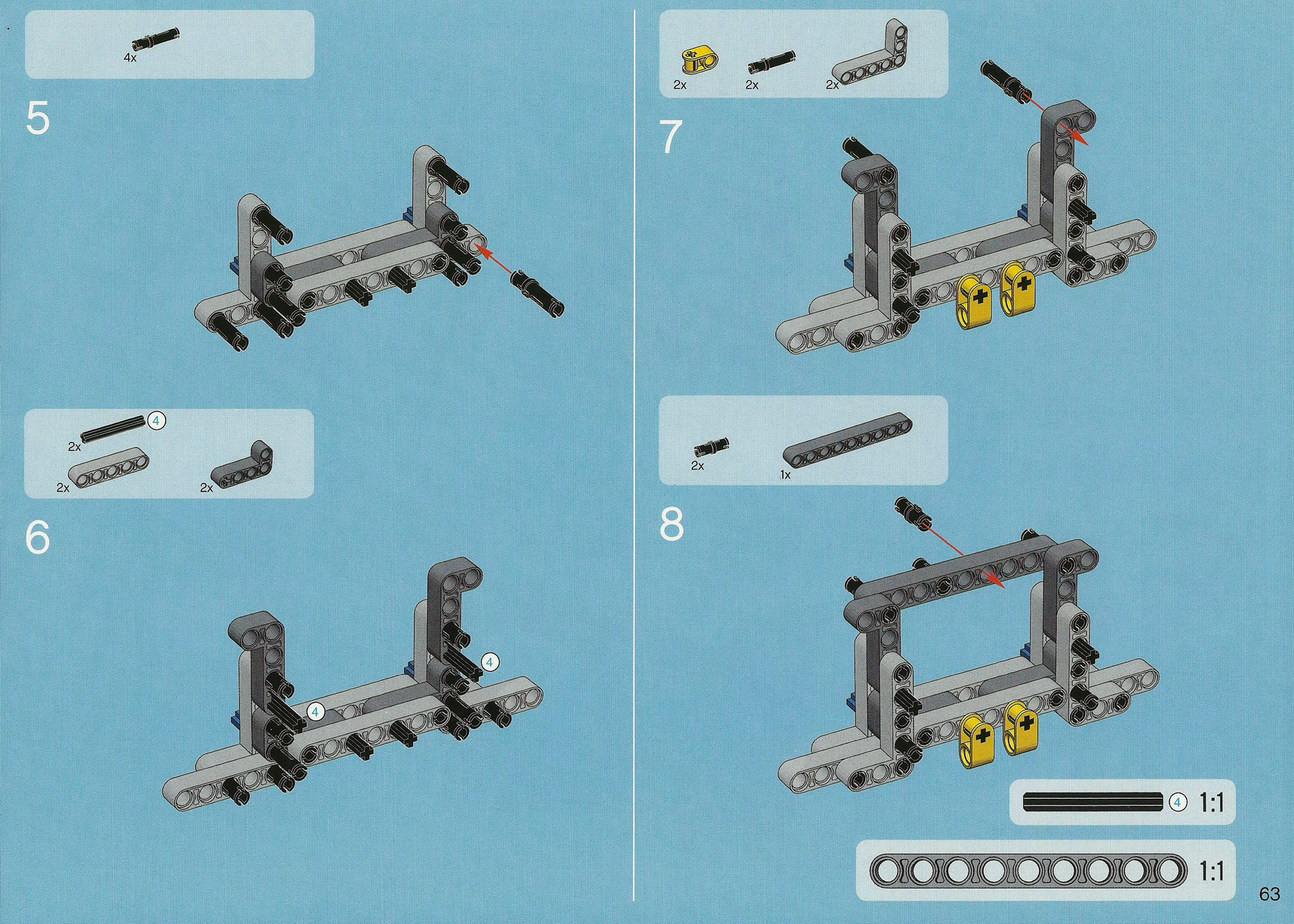 4x

5

4

2x

2x

2x

6

4

4

2x

2x

2x

7

2x

1x

8

4

1:1

1:1

63