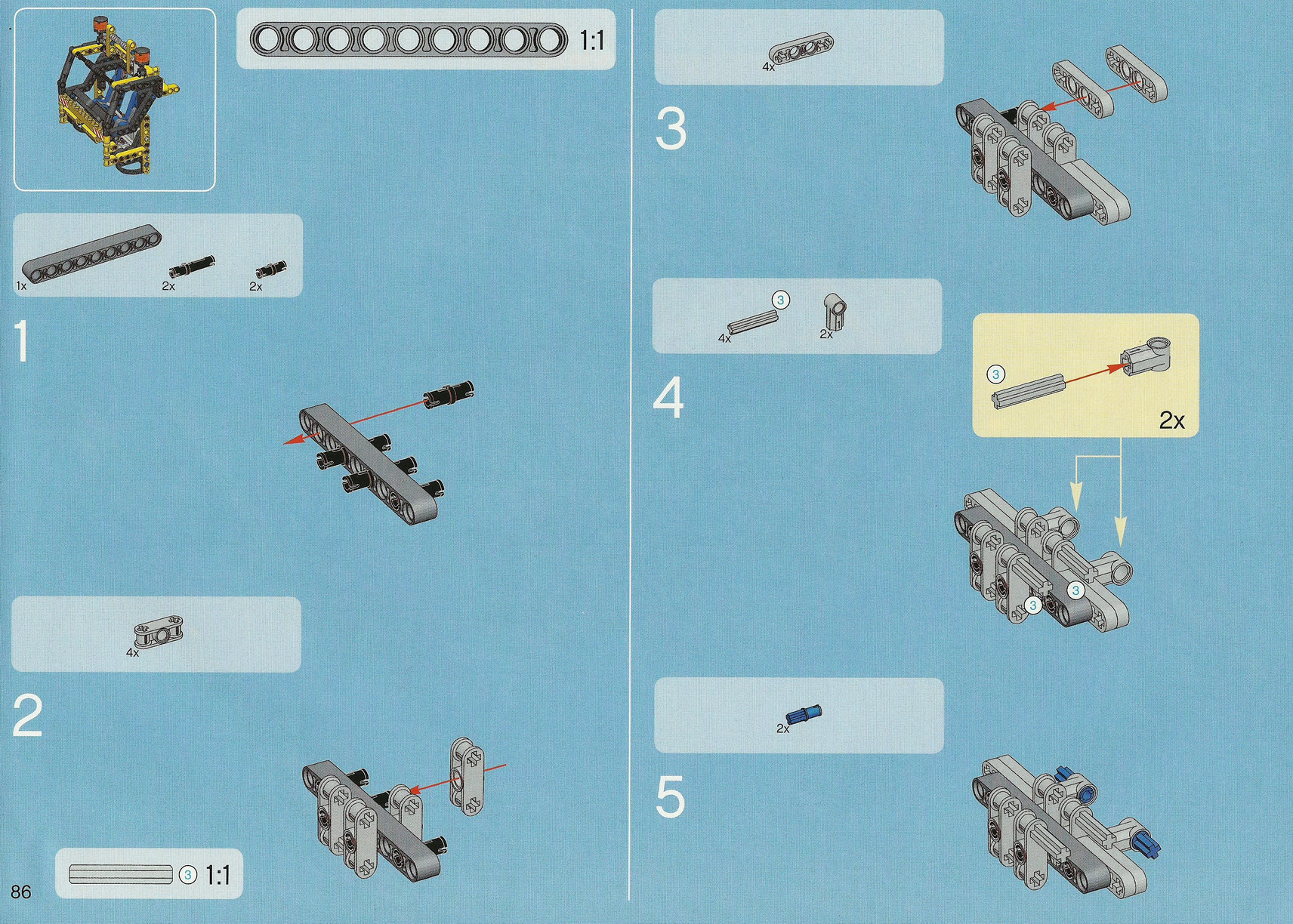 1:1

1x 2x 2x

1

4x

2

3 1:1

86

4x

3

3

4x 2x

4

3

2x

3

3

2x

5