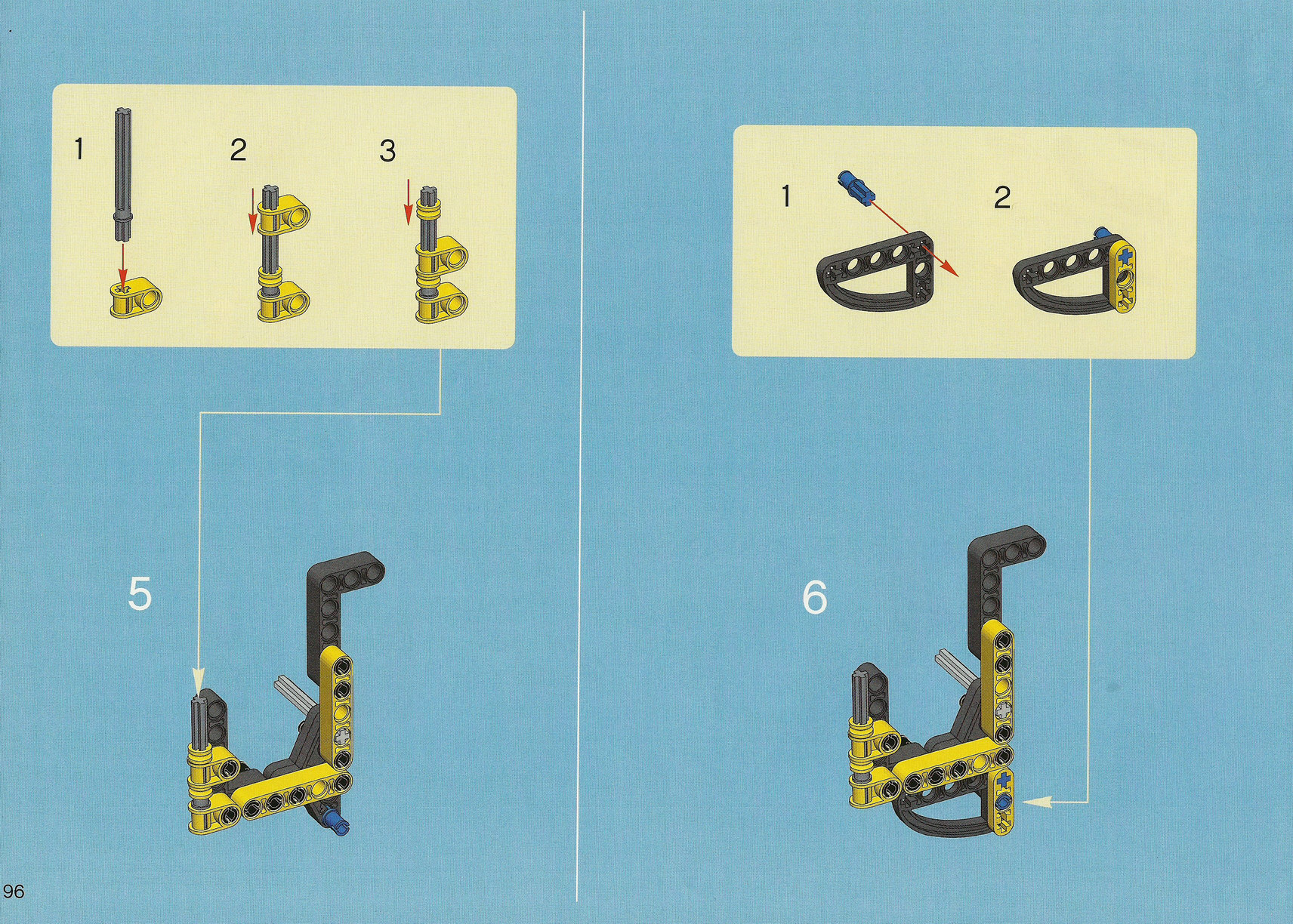 1
2
3

5

1
2

6

96