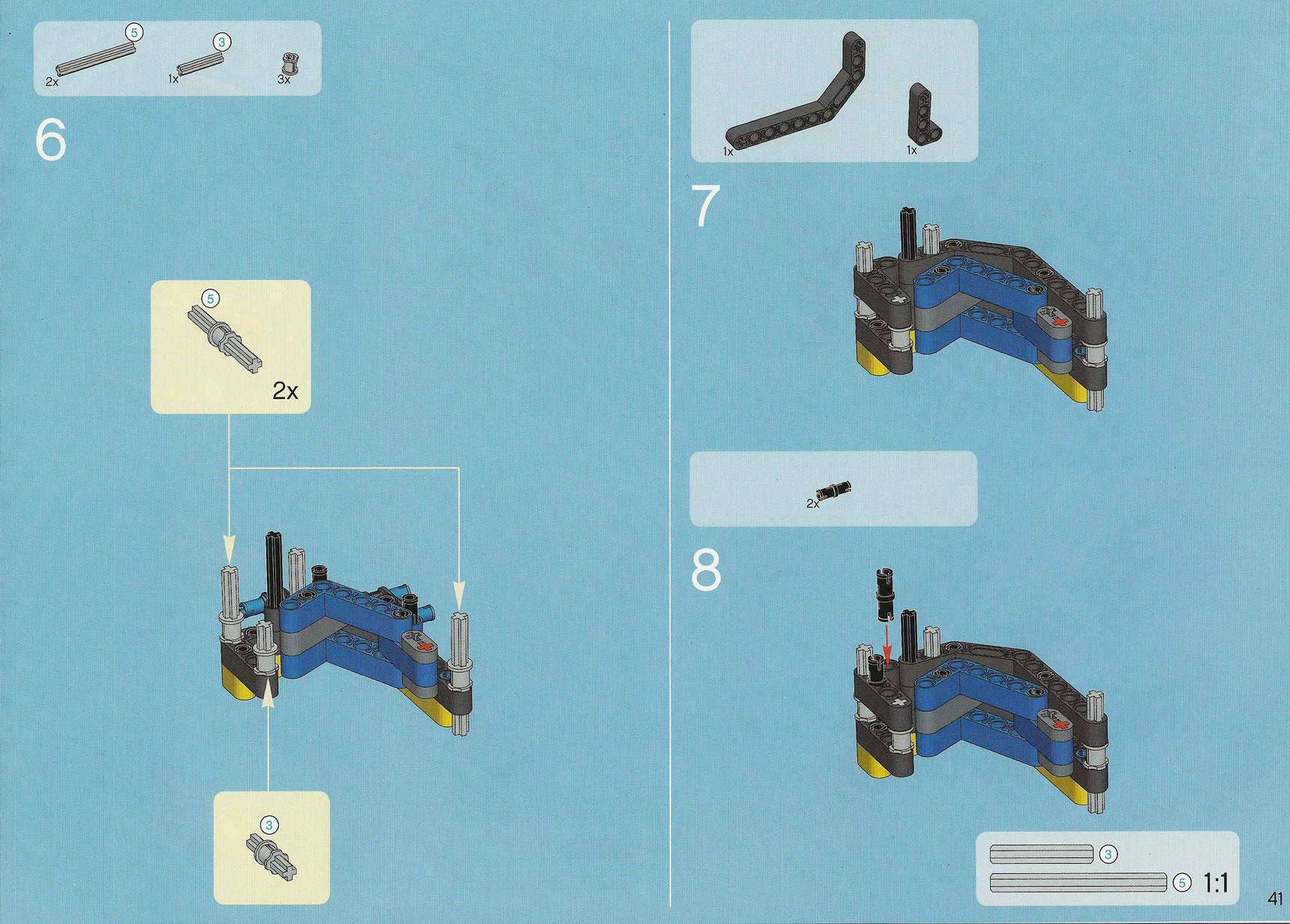 5
2x
3
1x
3x

6

5
2x

3

1x
1x

7

2x

8

3
5
1:1

41