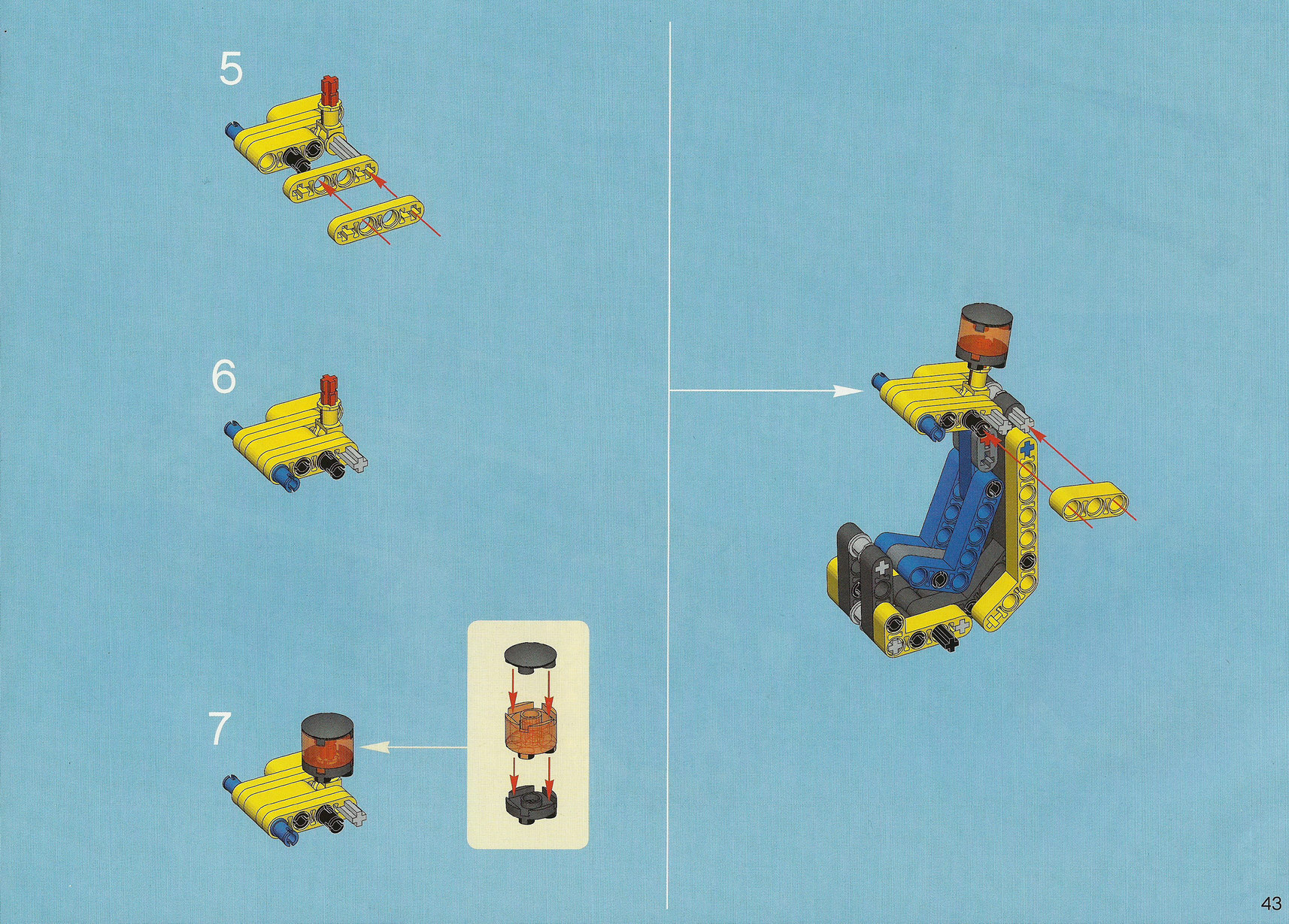 5

6

7

43