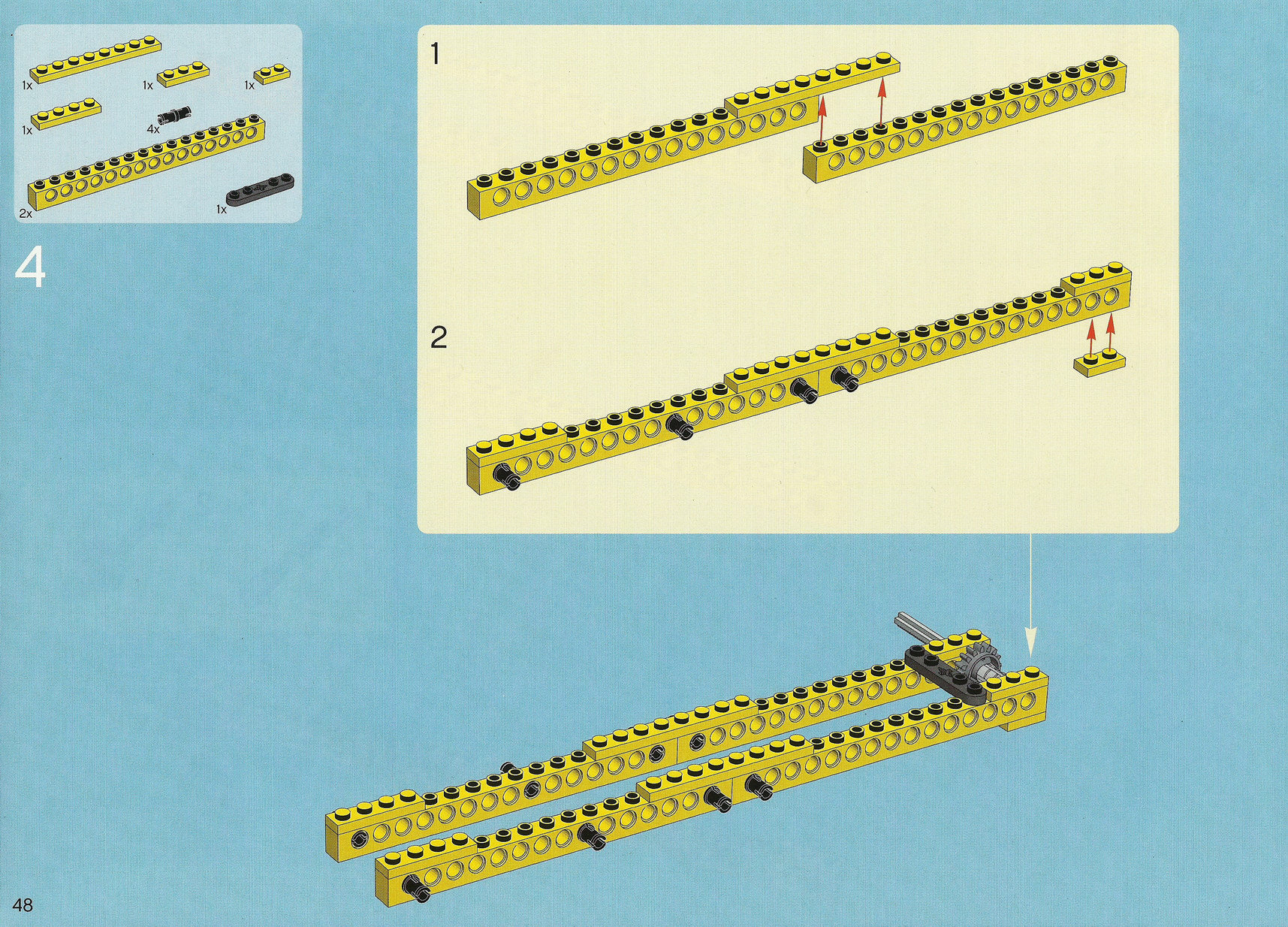 1x
1x
1x
1x
4x
2x
1x

4

1

2

48