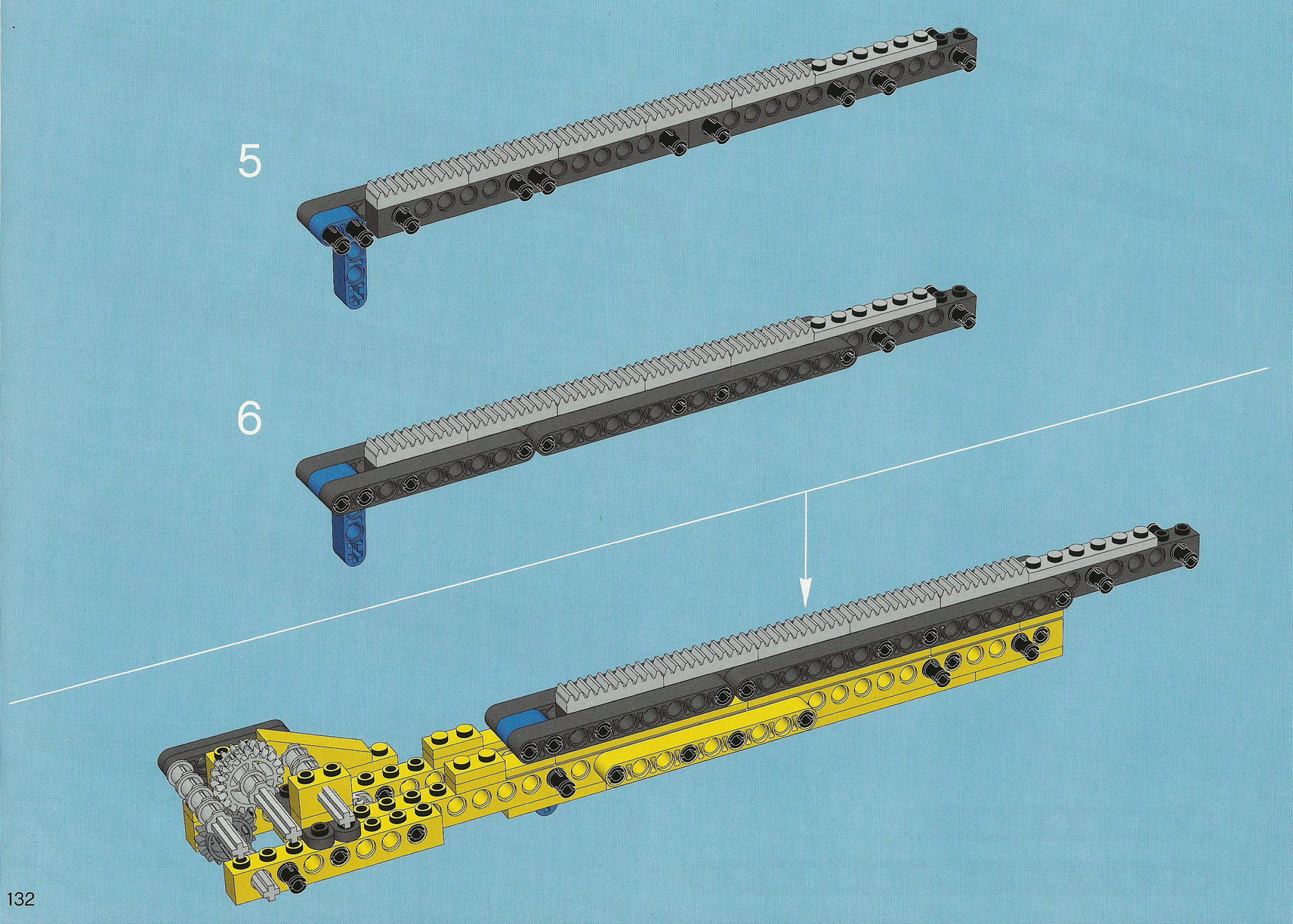 5

6

132