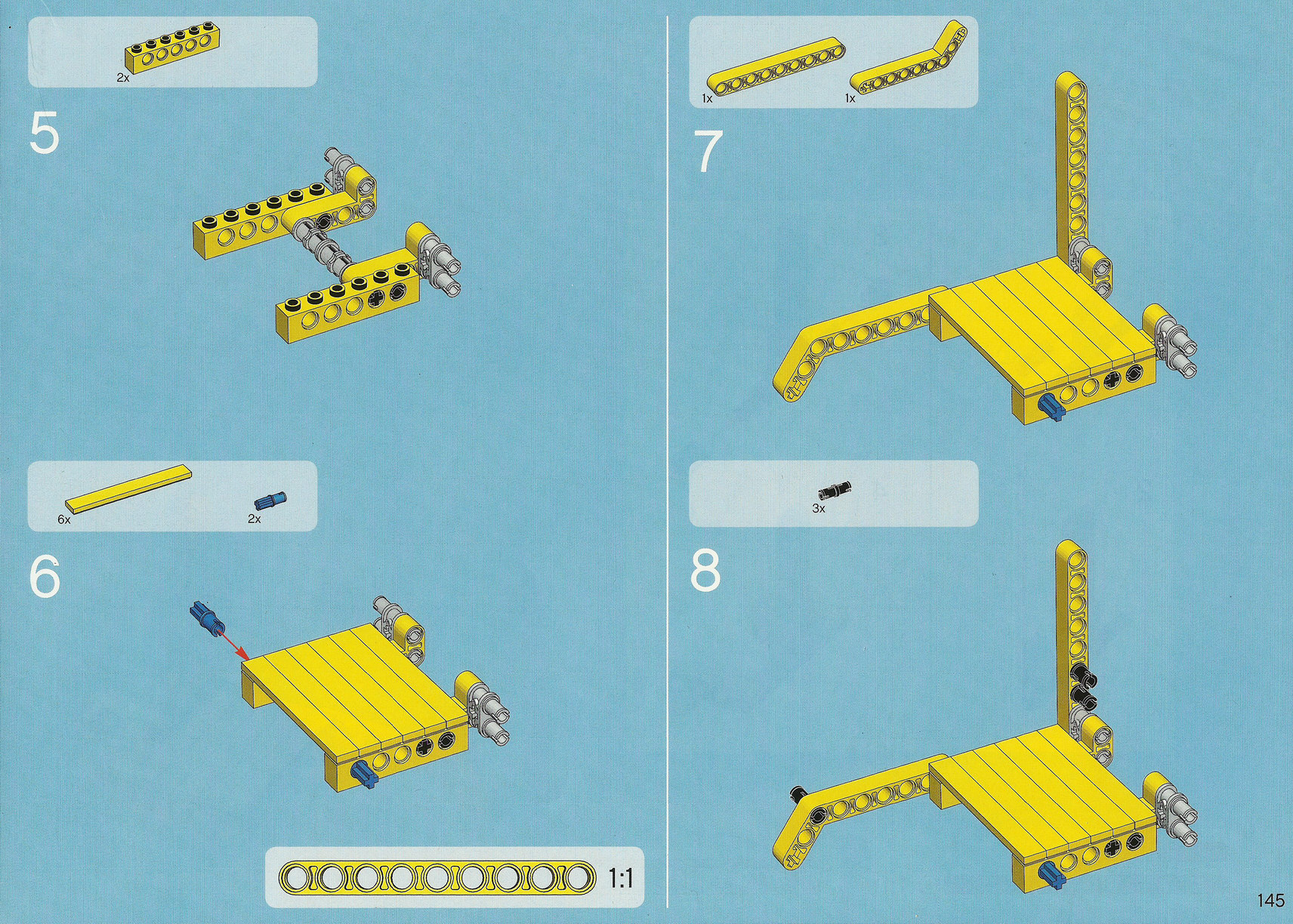 2x

5

6x

2x

6

1:1

1x

1x

7

3x

8

145