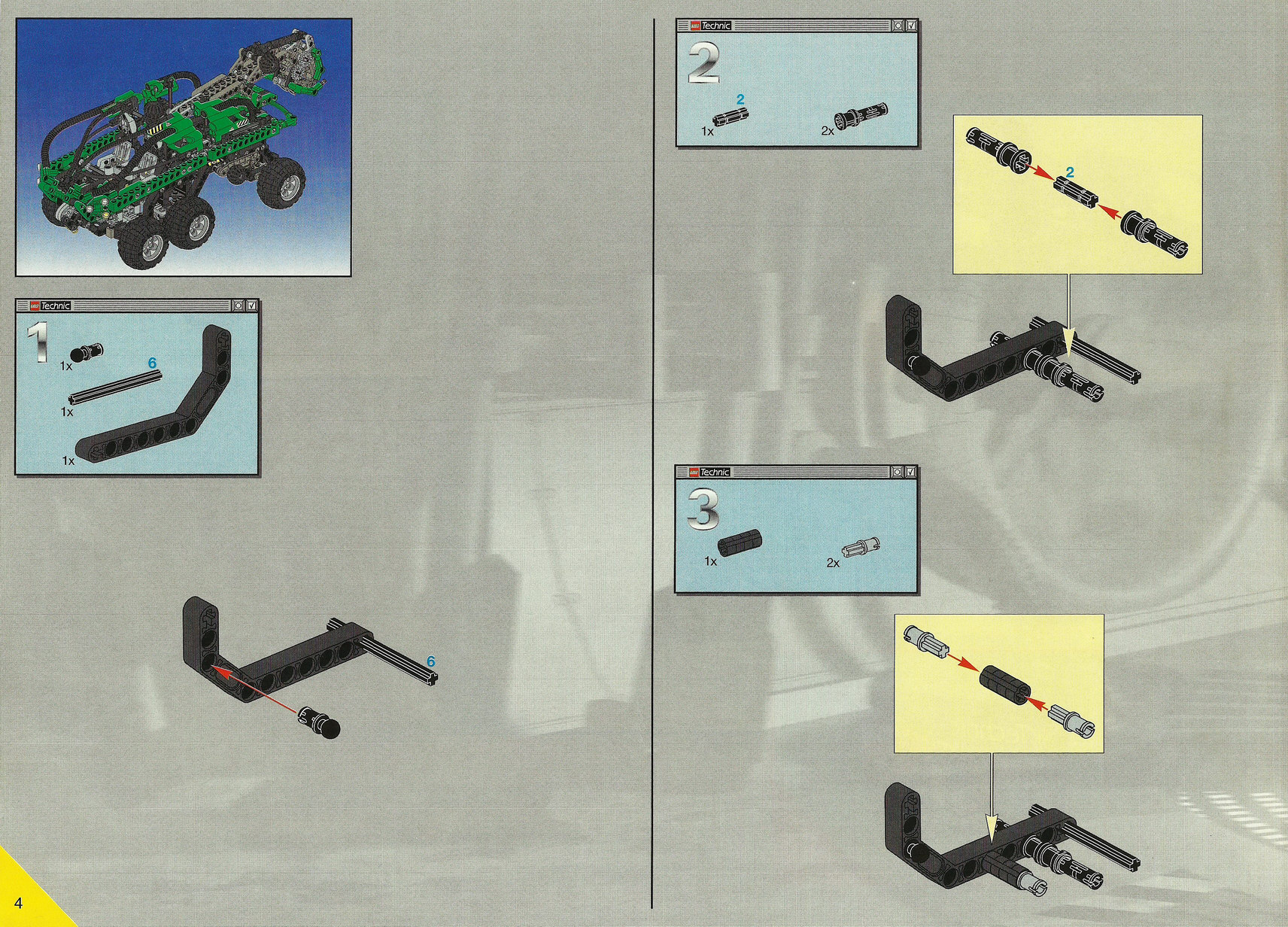 LEGO Technic

1

1x

6

1x

1x

6

LEGO Technic

2

2

1x

2x

2

LEGO Technic

3

1x

2x

4