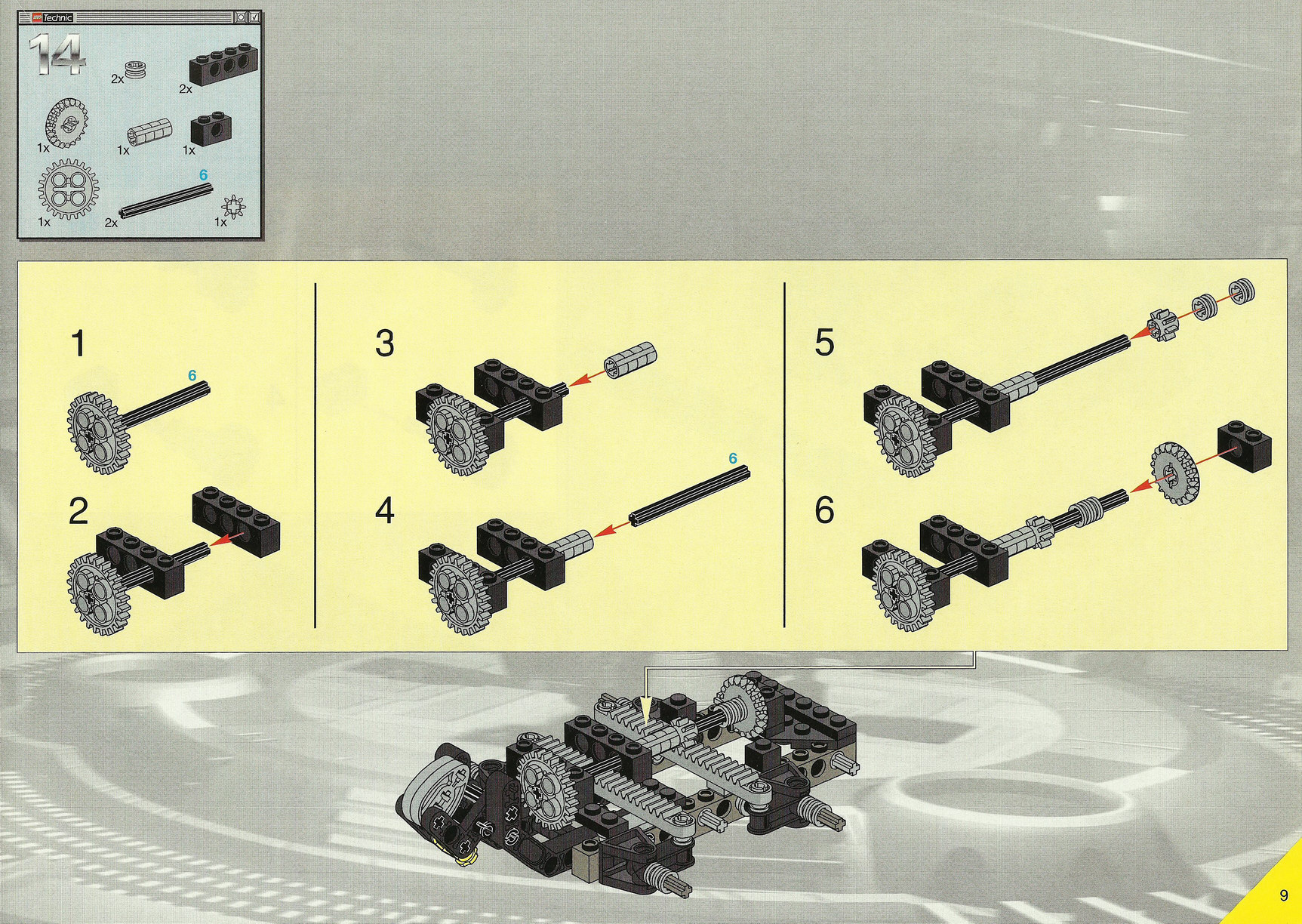 LEGO Technic

14

2x

2x

1x

1x

1x

6

1x

2x

1x

1

6

2

3

4

6

5

6

9