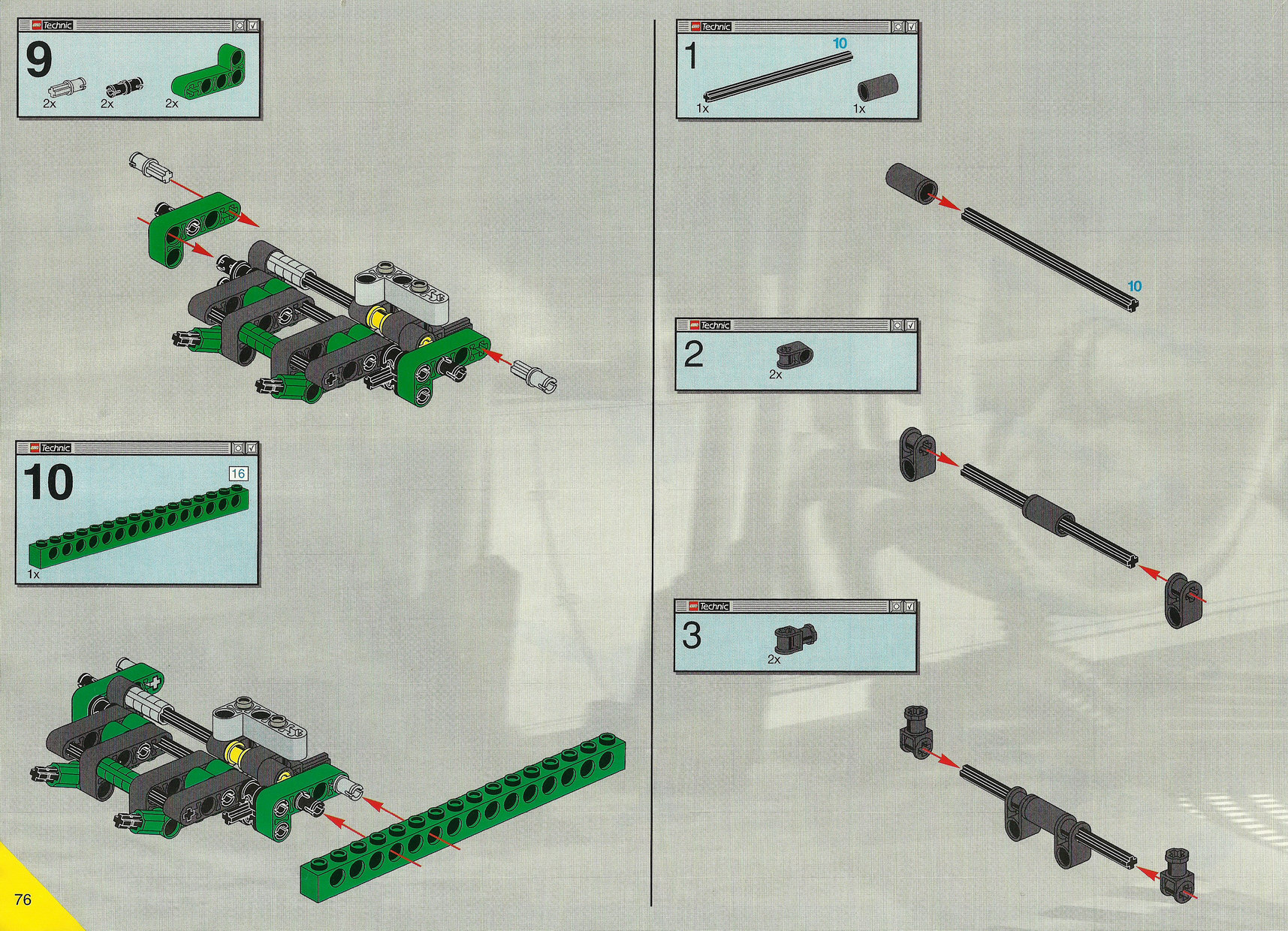 LEGO Technic

9

2x 2x 2x

LEGO Technic

10

16

1x

76

LEGO Technic

1

10

1x 1x

10

LEGO Technic

2

2x

LEGO Technic

3

2x