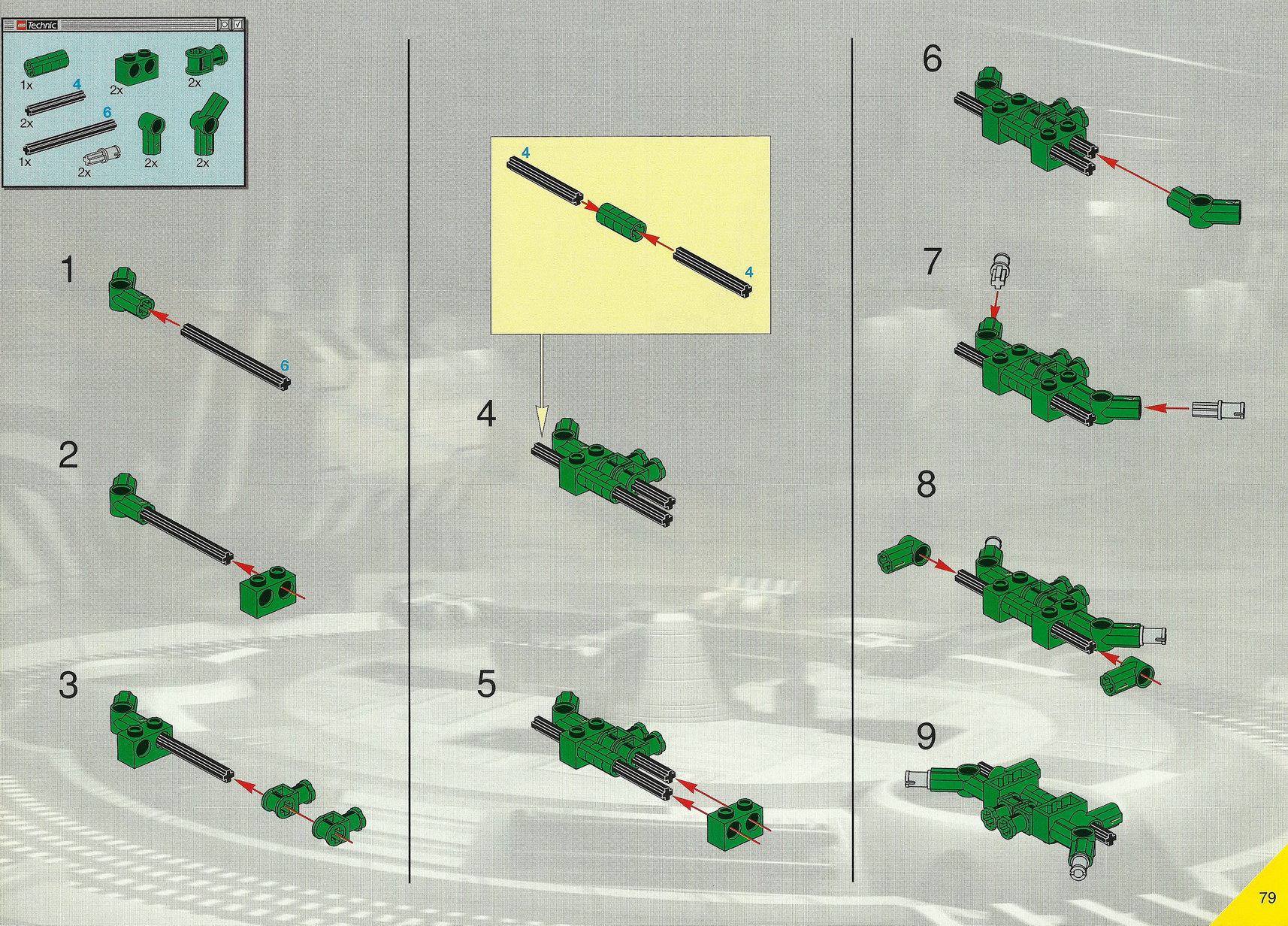 LEGO Technic

1x
2x
2x
4
2x
6
1x
2x
2x
2x

1
6

2

3

4
4

4

5

6

7

8

9

79