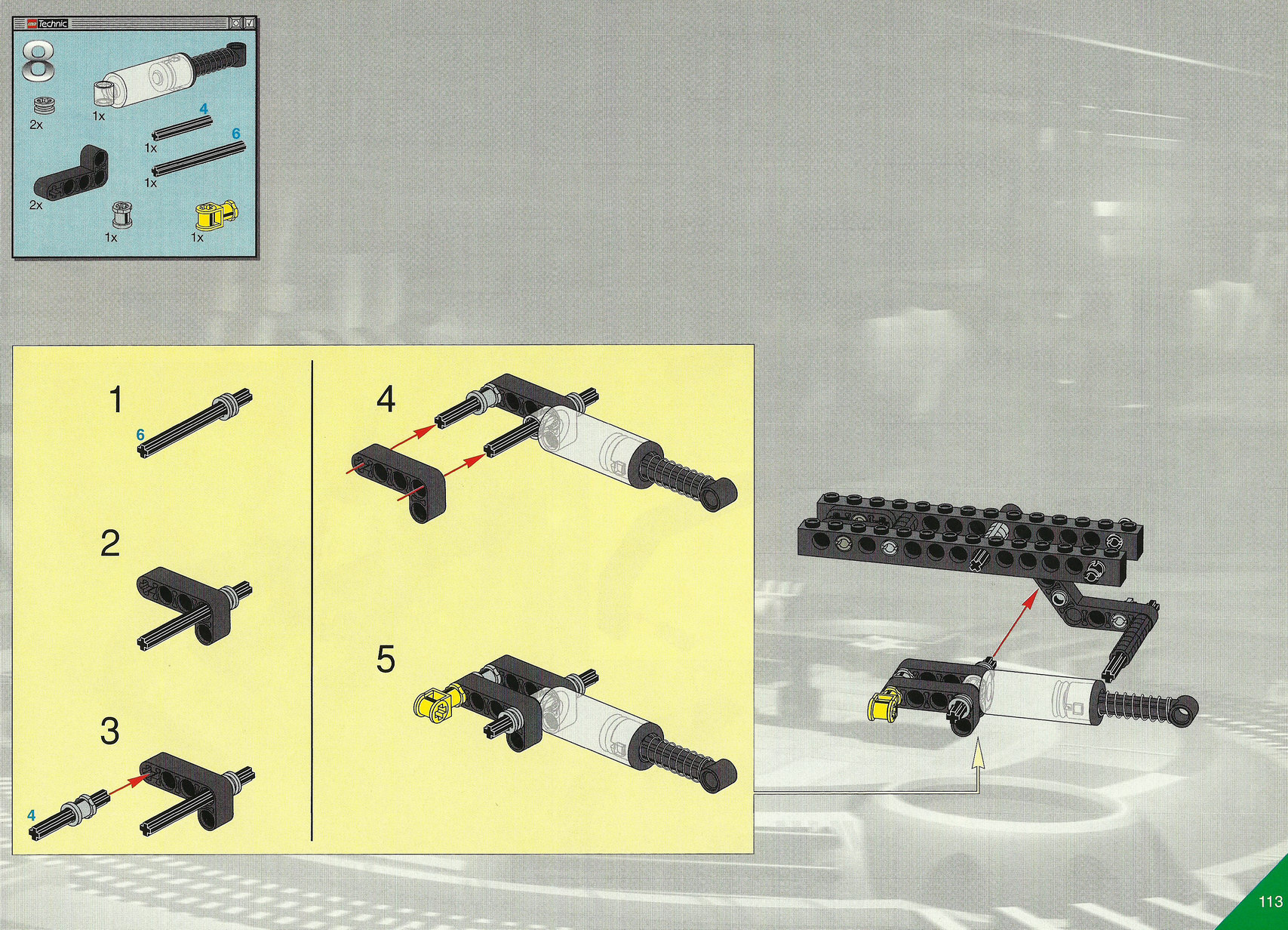 LEGO Technic

8

2x

1x

4

1x

6

1x

2x

1x

1x

1

6

2

3

4

4

5

113