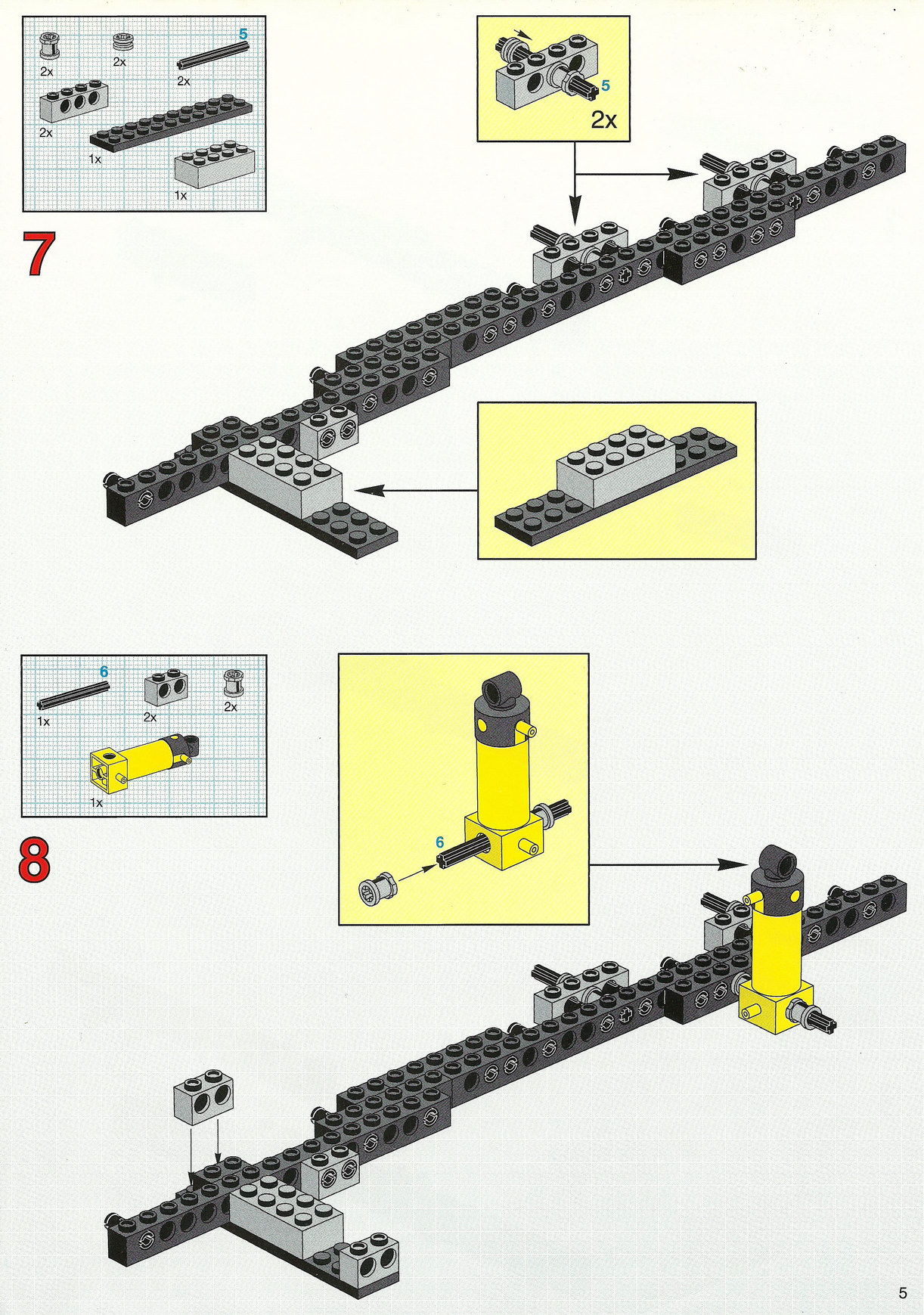 2x

2x

5

2x

2x

1x

1x

7

5

2x

6

1x

2x

2x

1x

8

6

5