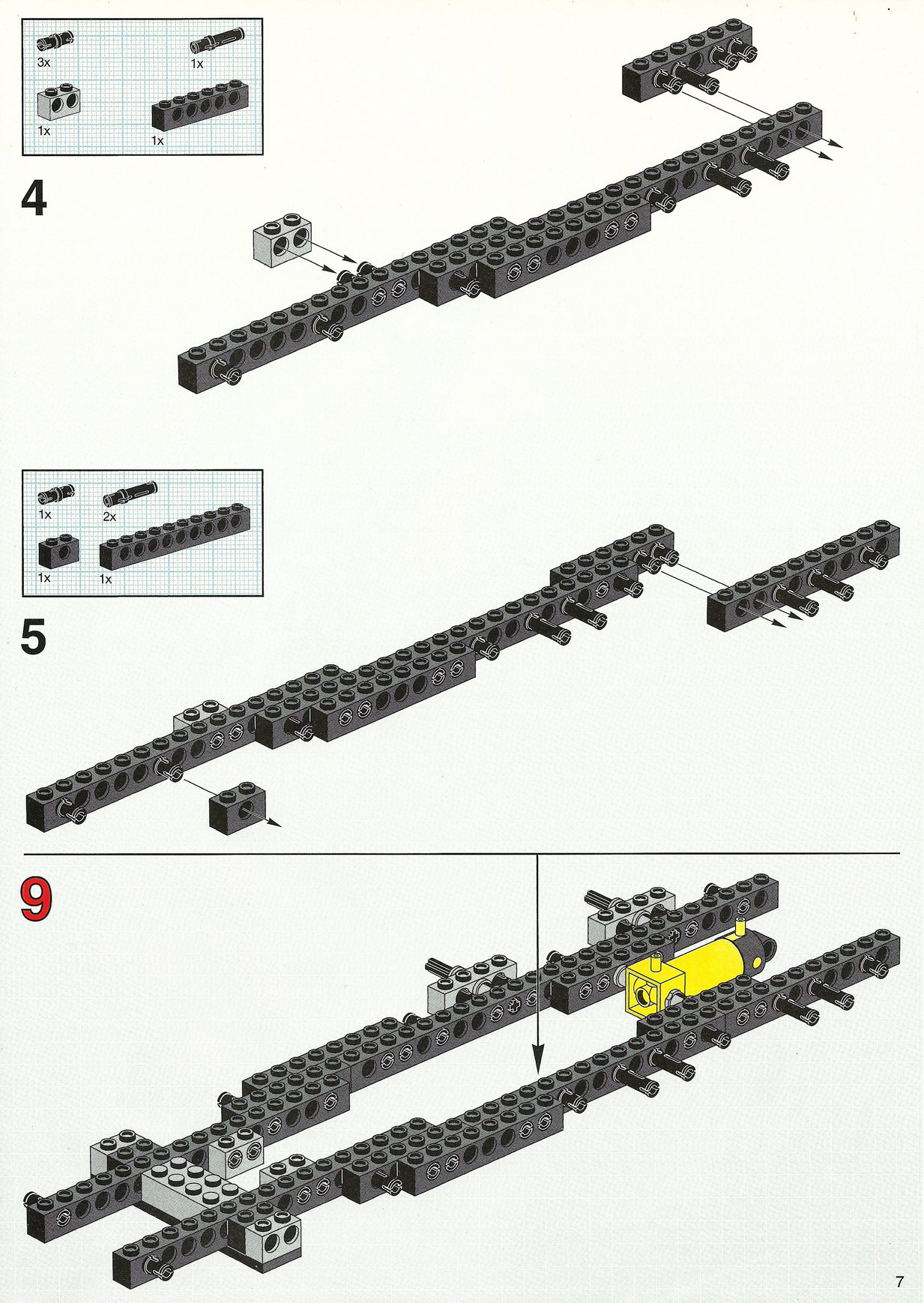 3x
1x
1x
1x

4

1x
2x
1x
1x

5

9

7