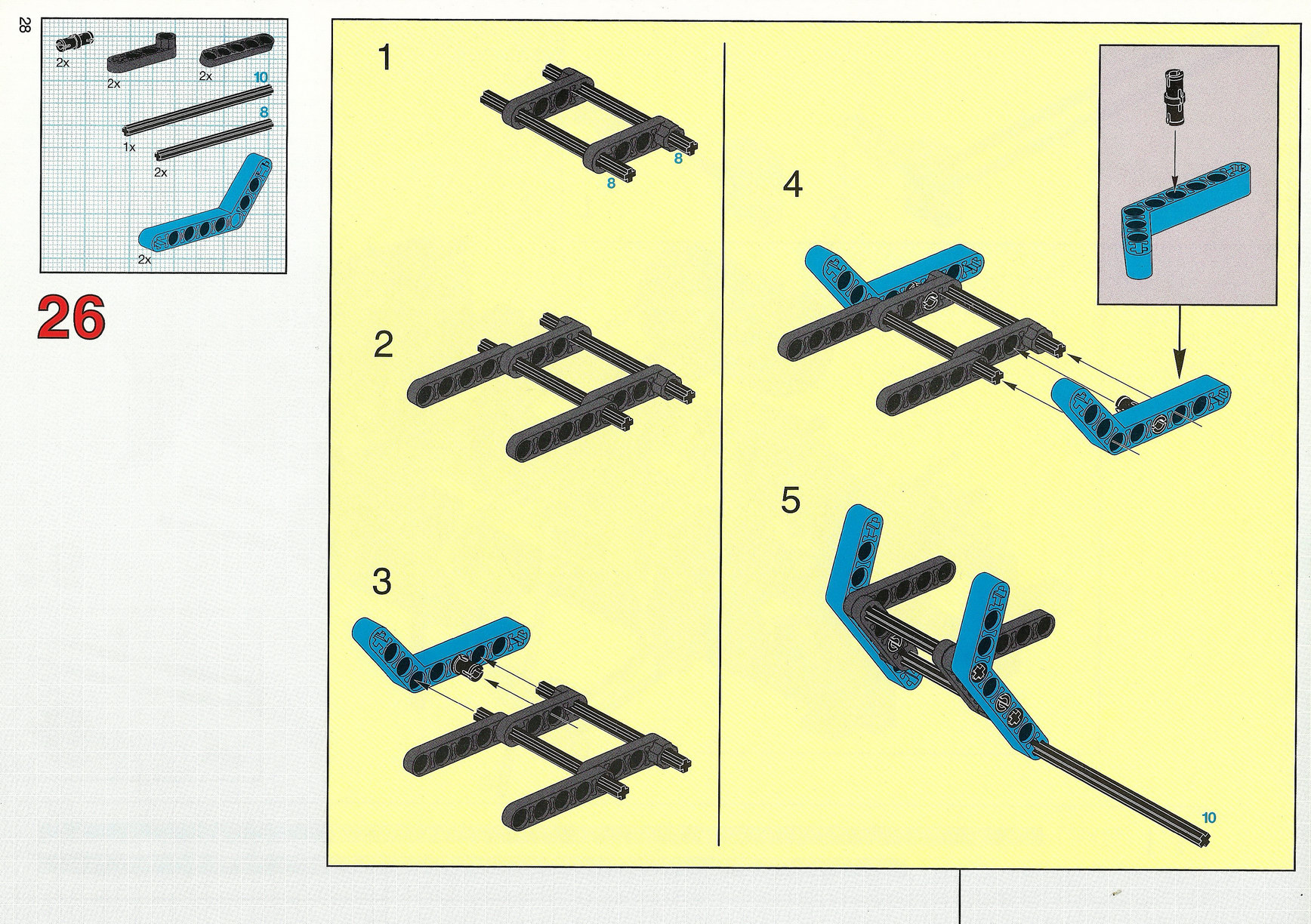 28

2x
2x
2x
10
8
1x
2x
2x

26

1
8
8

2

3

4

5
10