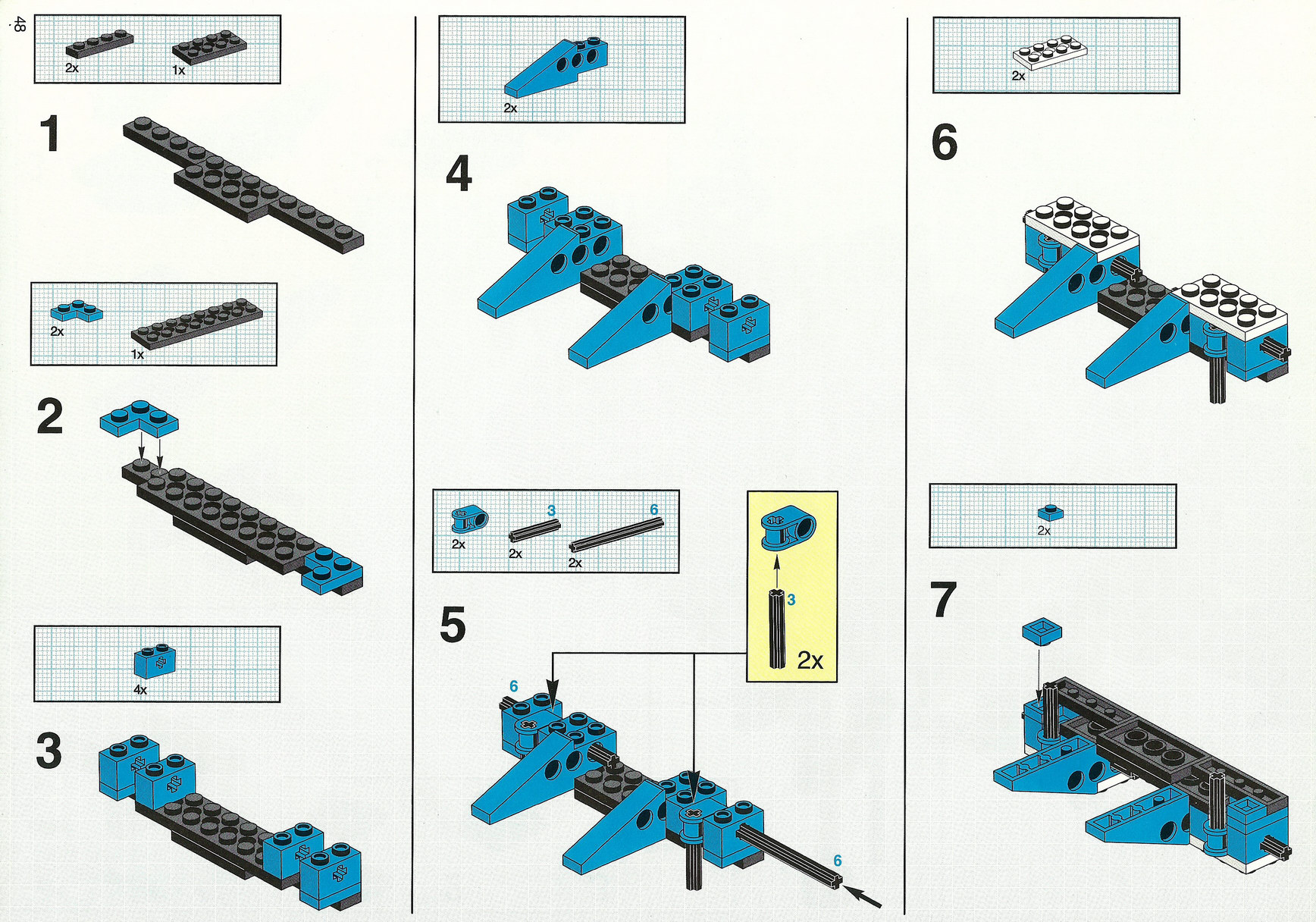 48

2x 1x

1

2x 1x

2

4x

3

2x

4

2x 3 2x 6 2x

3 2x

5

6

6

2x

6

2x

7