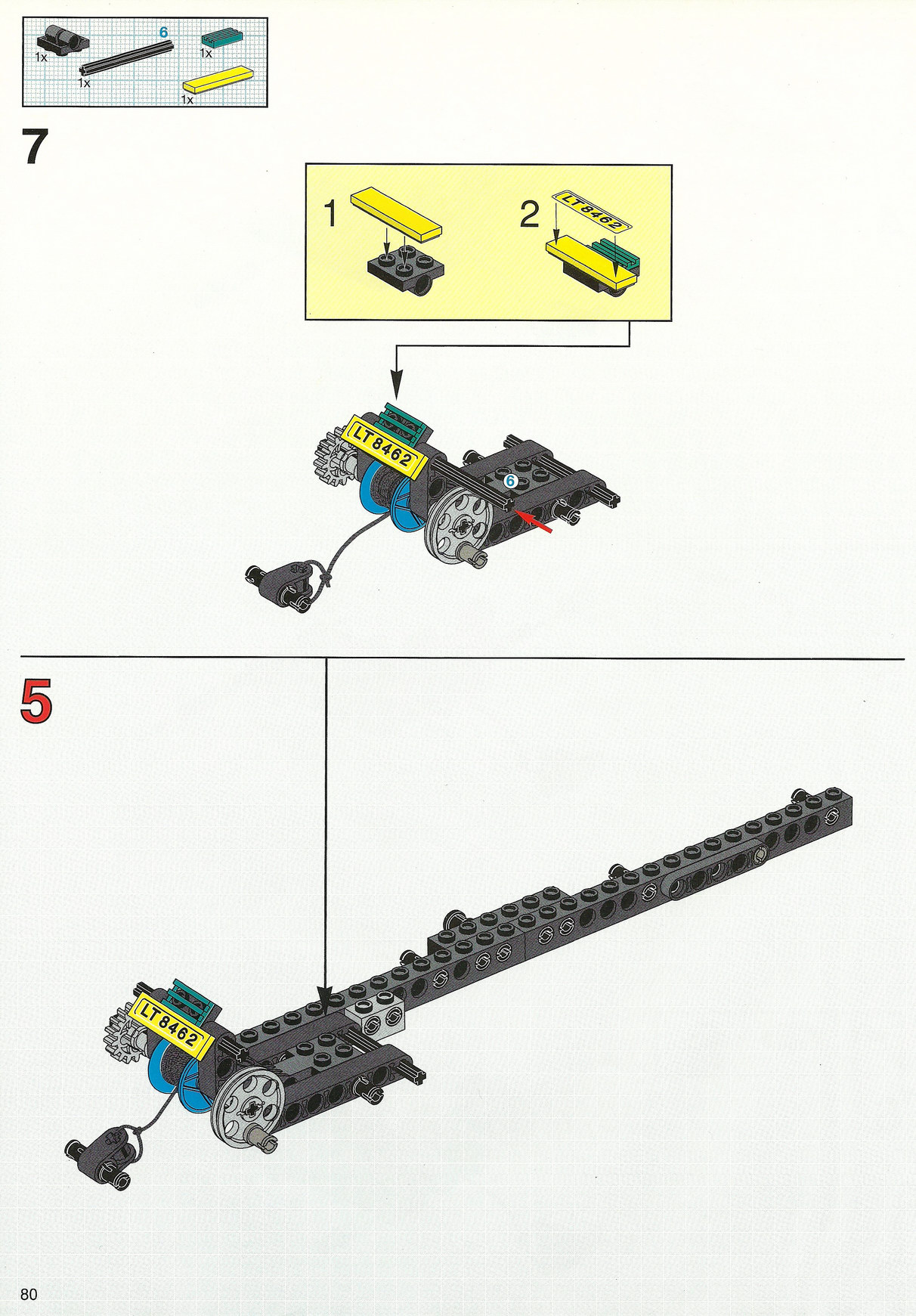 1x
6
1x
1x
1x

7

1
2
LT8462

LT8462
6

5

LT8462

80