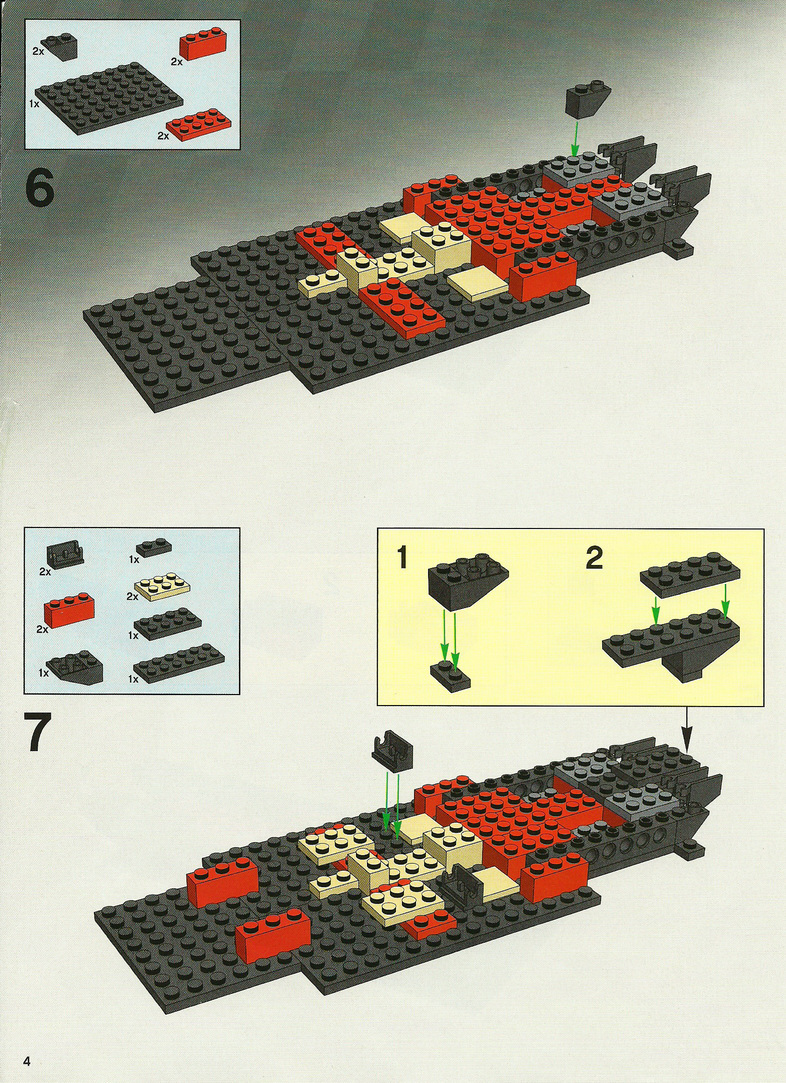 2x
2x
1x
2x

6

2x
1x
2x
2x
1x
1x
1x

1
2

7

4