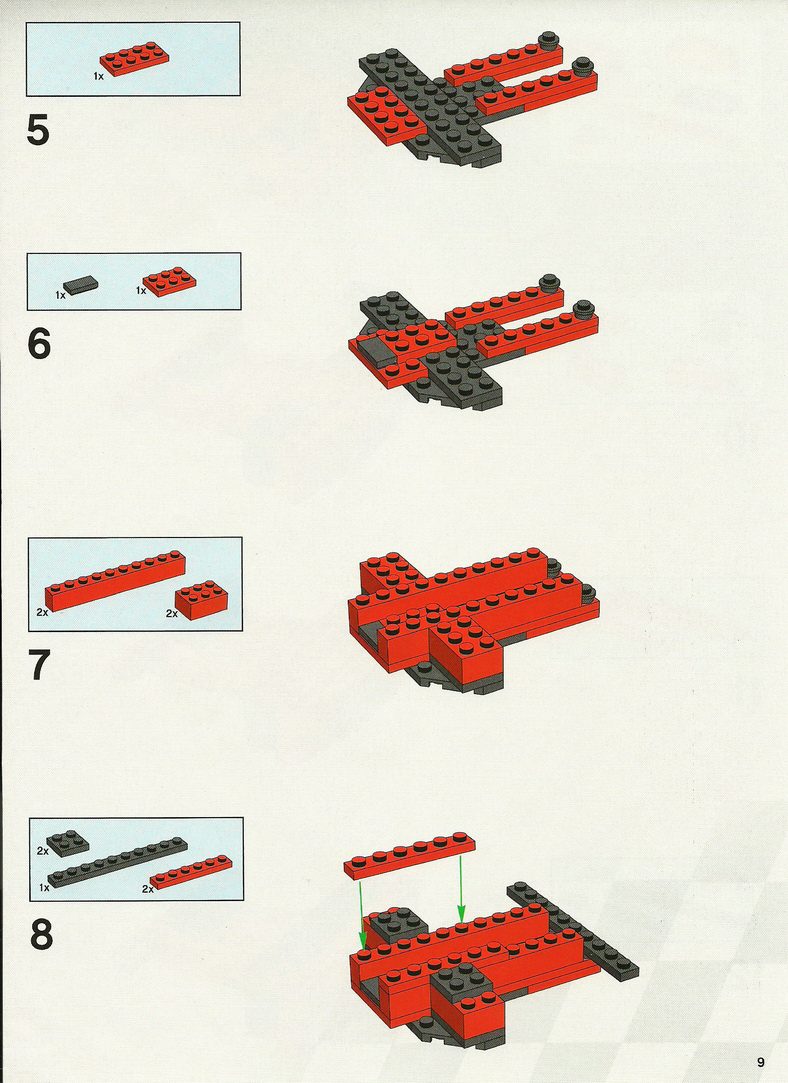 1x

5

1x 1x

6

2x 2x

7

2x
1x 2x

8

9