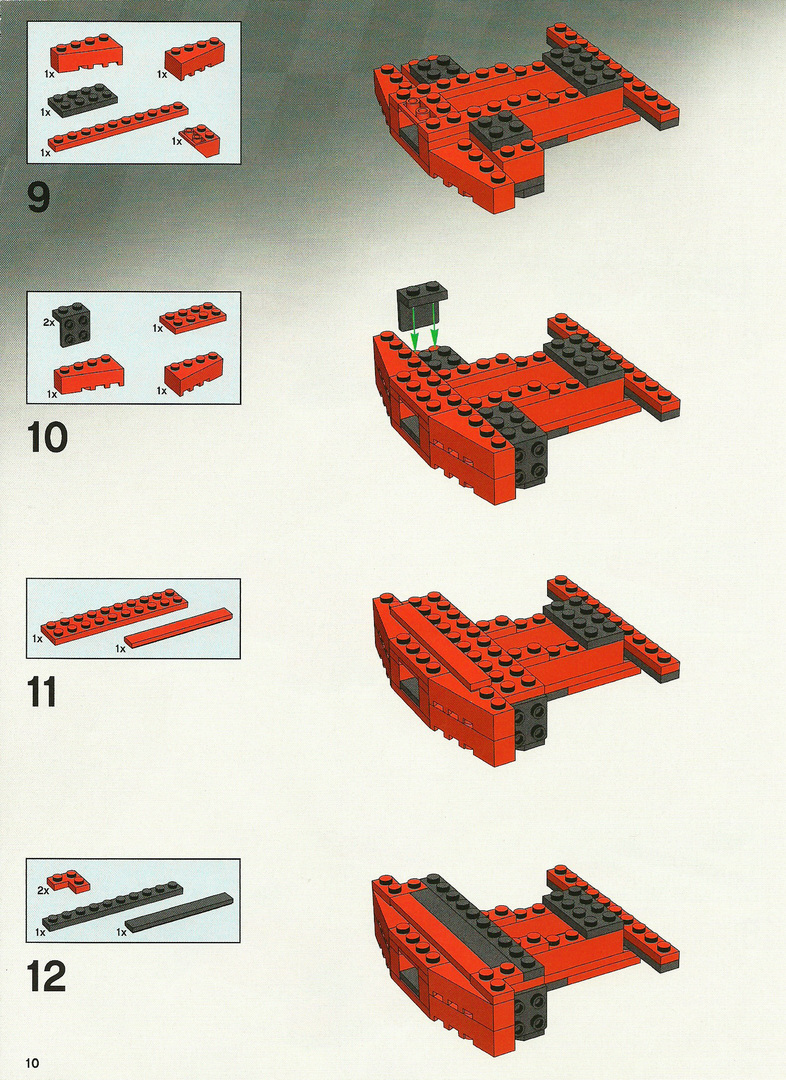 1x
1x
1x
1x
1x

9

2x
1x
1x
1x

10

1x
1x

11

2x
1x
1x

12

10