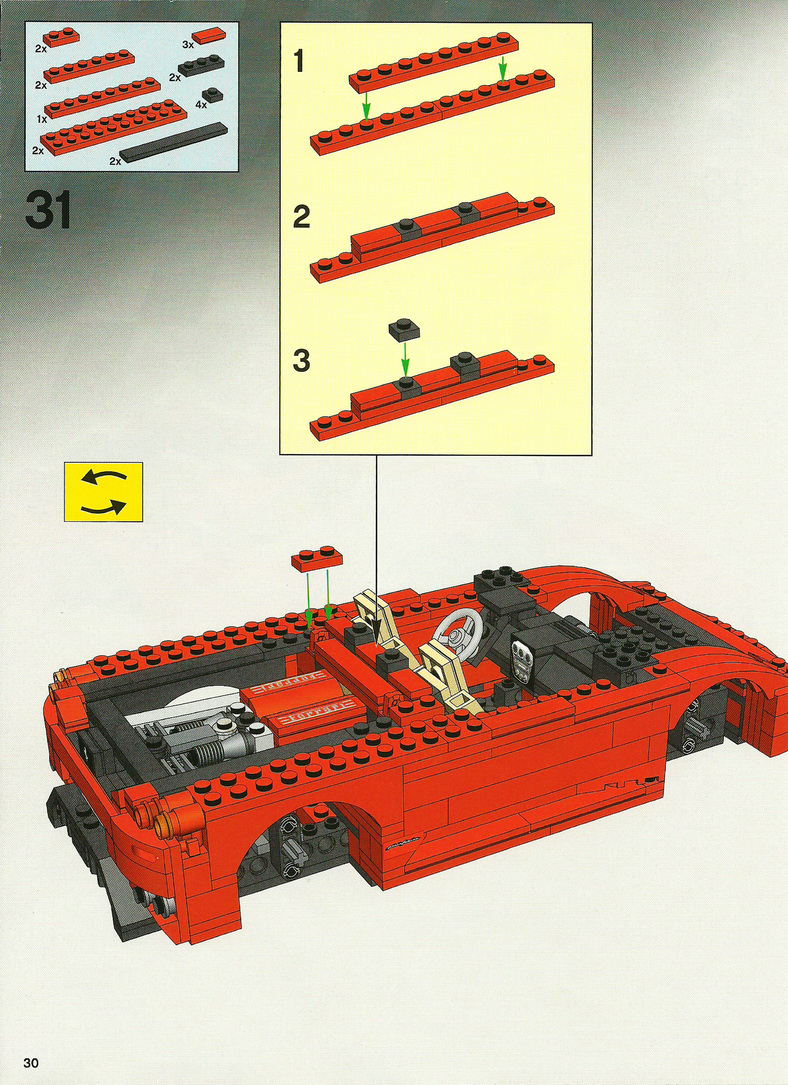 2x
3x
2x
2x
1x
4x
2x
2x

31

1

2

3

30