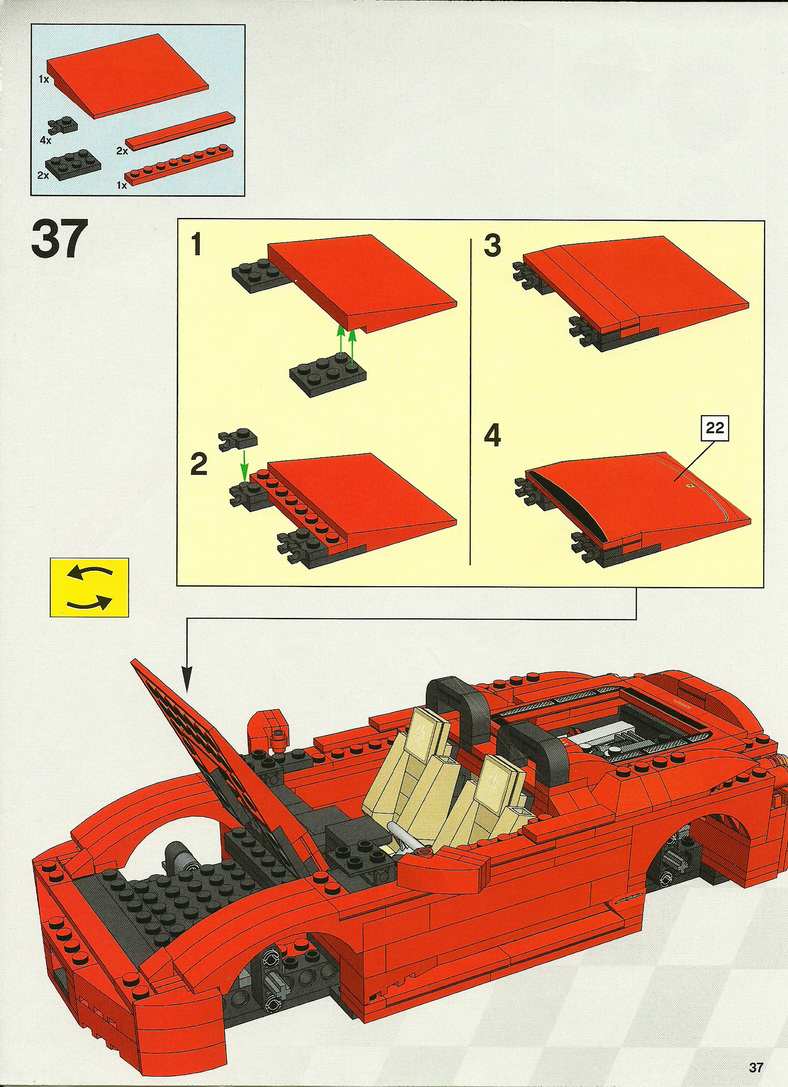 1x
4x
2x
2x
1x

37

1
2
3
4
22

37