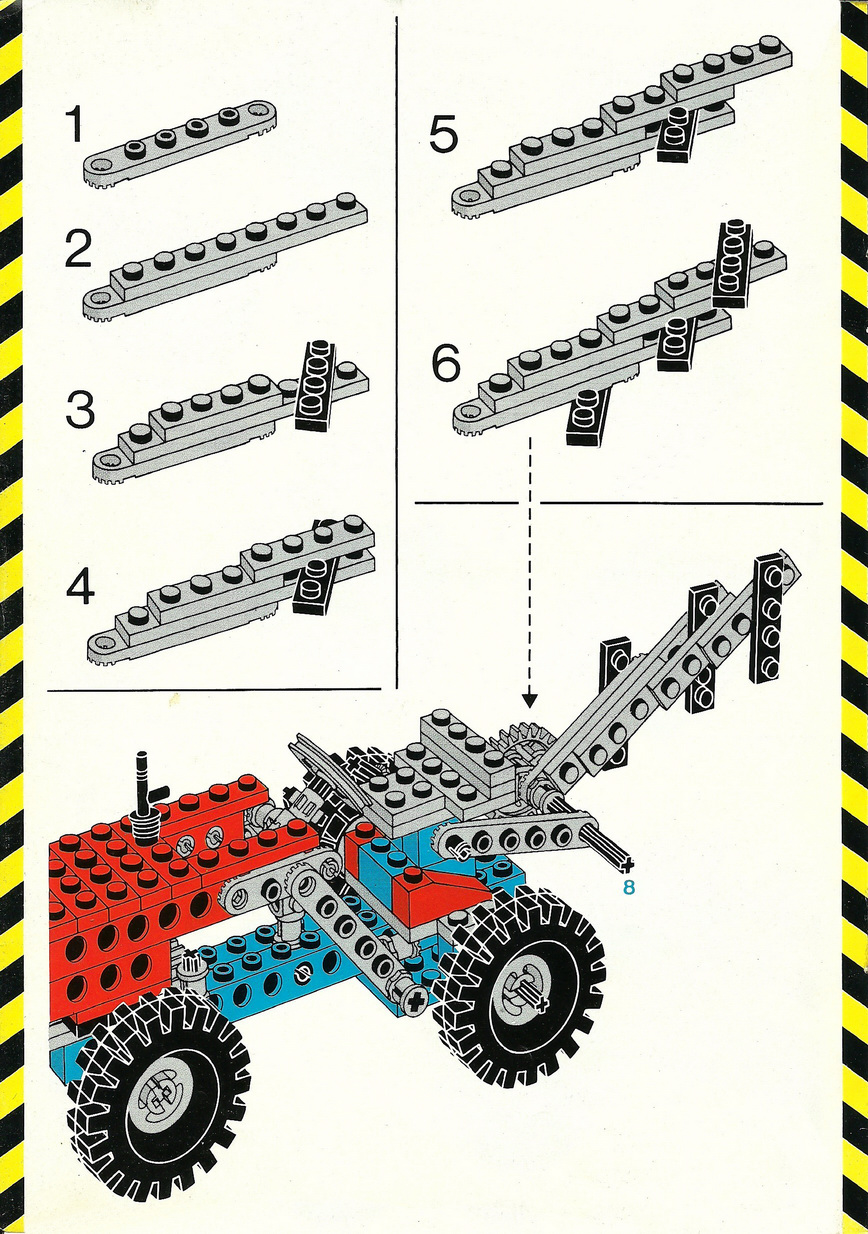 1
2
3
4
5
6
8