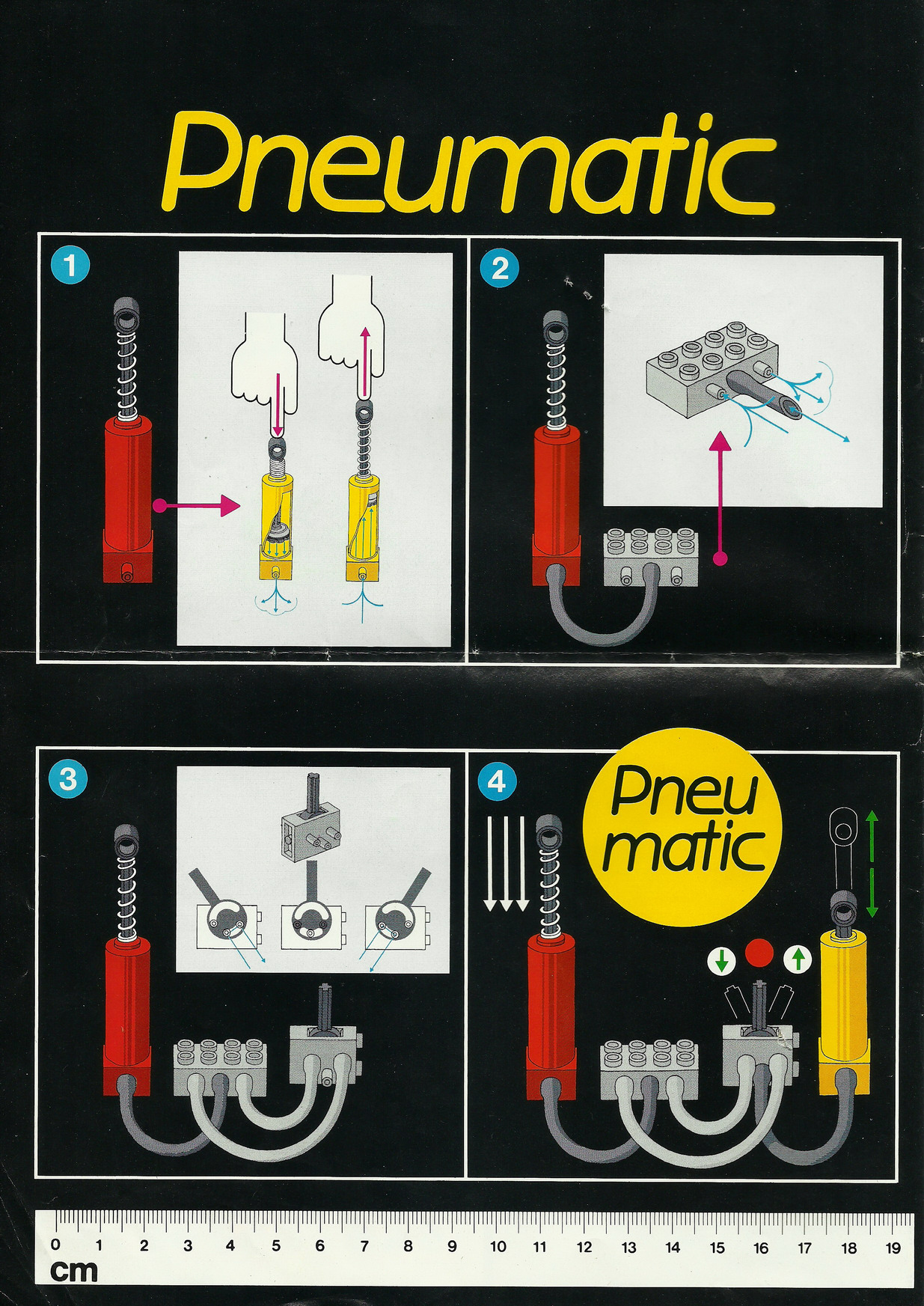 Pneumatic

1

2

3

4

Pneu matic

0 1 2 3 4 5 6 7 8 9 10 11 12 13 14 15 16 17 18 19
cm