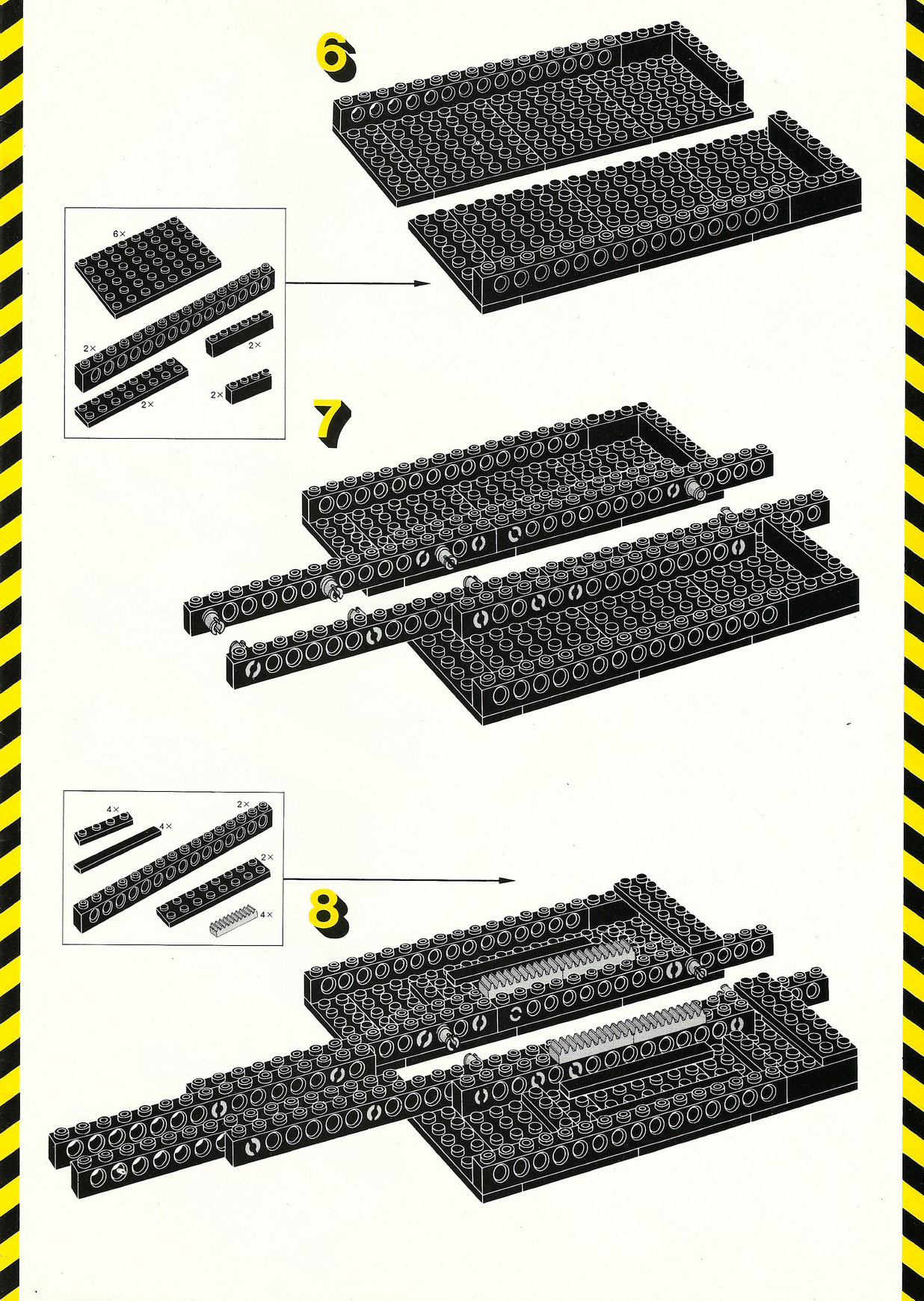 6

6×

2×

2×

2×

2×

7

4×

4×

2×

2×

4×

8