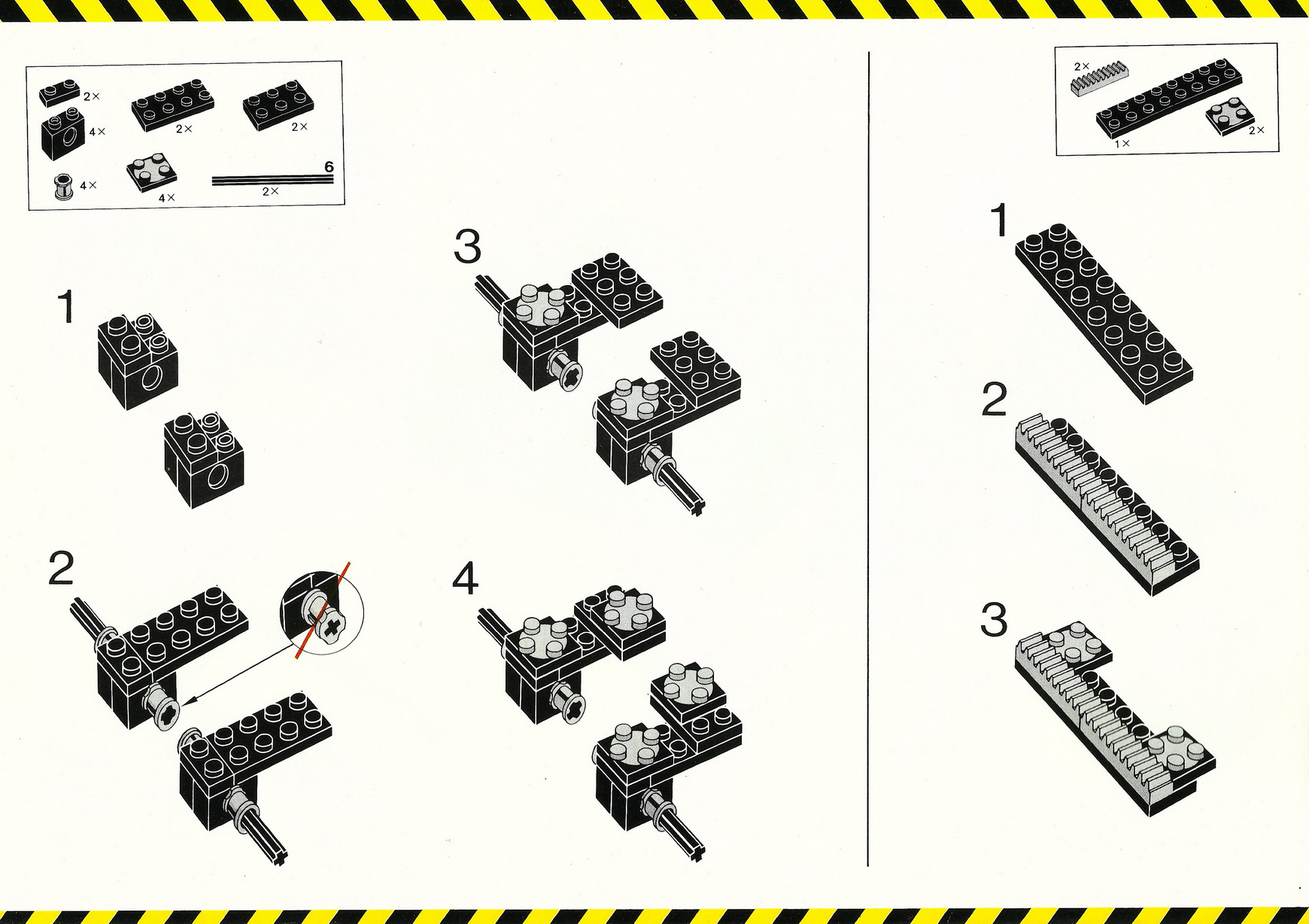 2×
4×
2×
2×
4×
4×
6
2×

1

2

3

4

2×
1×
2×

1

2

3