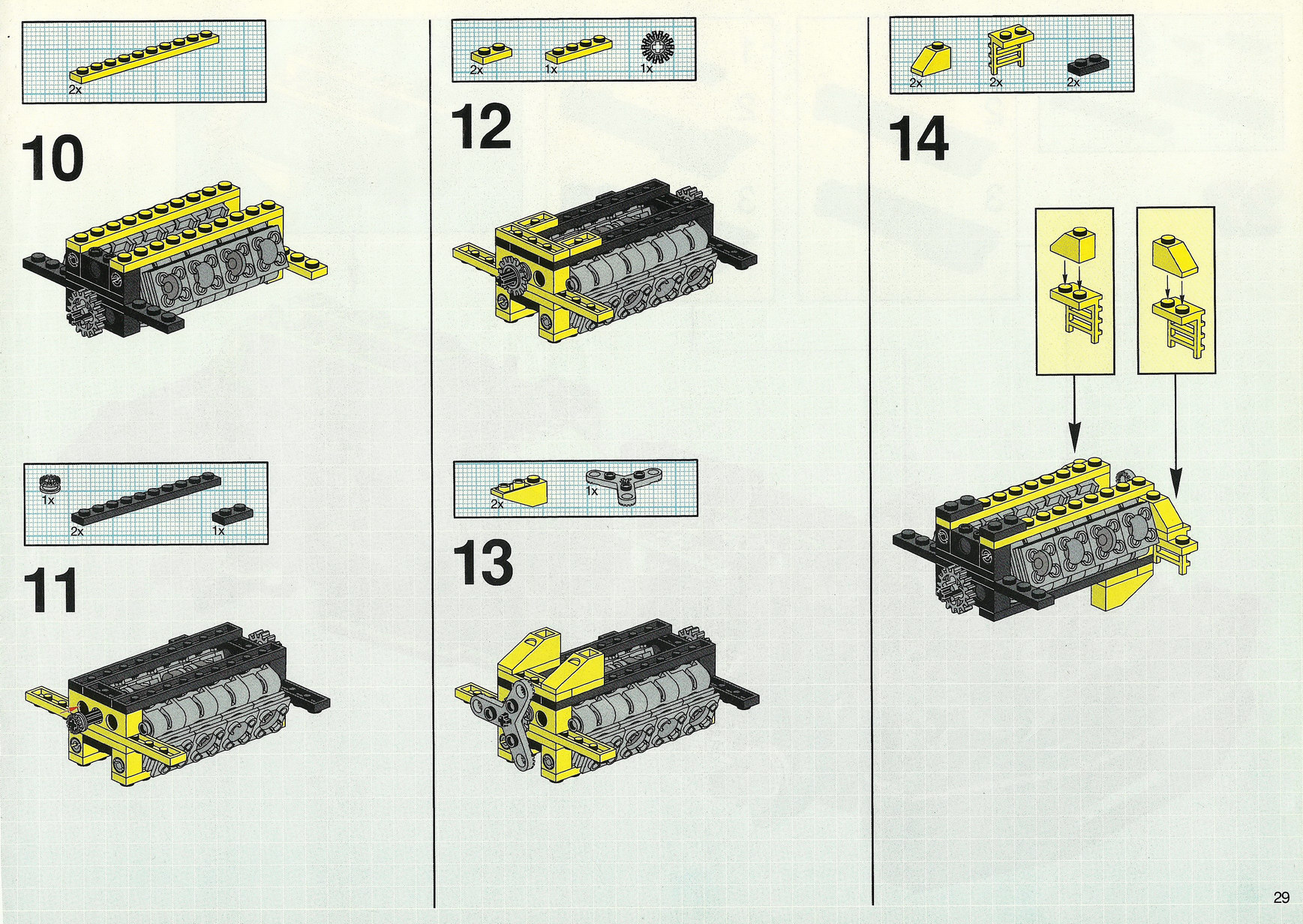 2x

10

1x

2x

1x

11

2x

1x

1x

12

2x

1x

13

2x

2x

2x

14

29