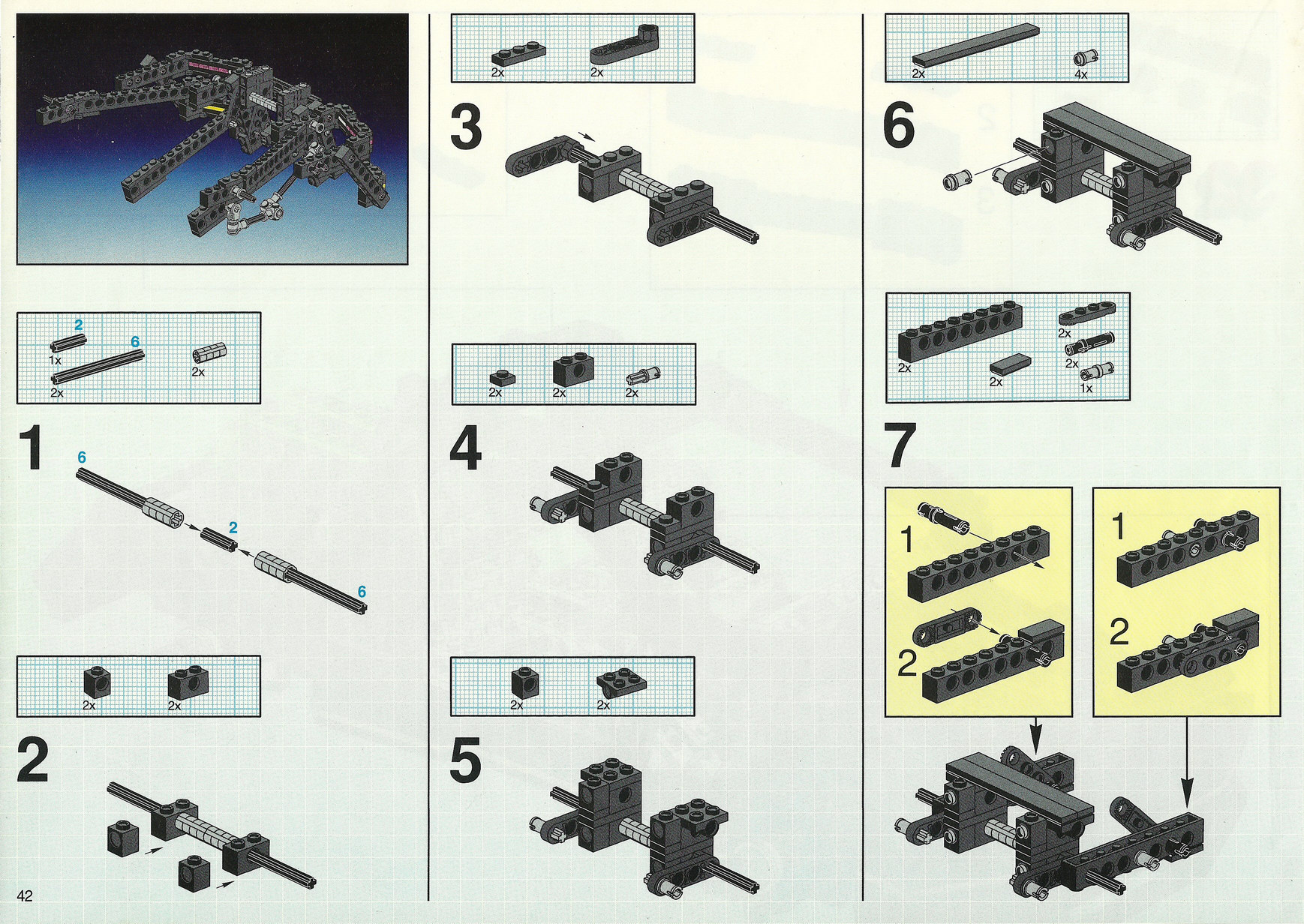 2
6
1x
2x
2x

1
6
2
6

2x
2x

2

42

2x
2x

3

2x
2x
2x

4

2x
2x

5

2x
4x

6

2x
2x
2x
2x
1x

7

1
2

1
2