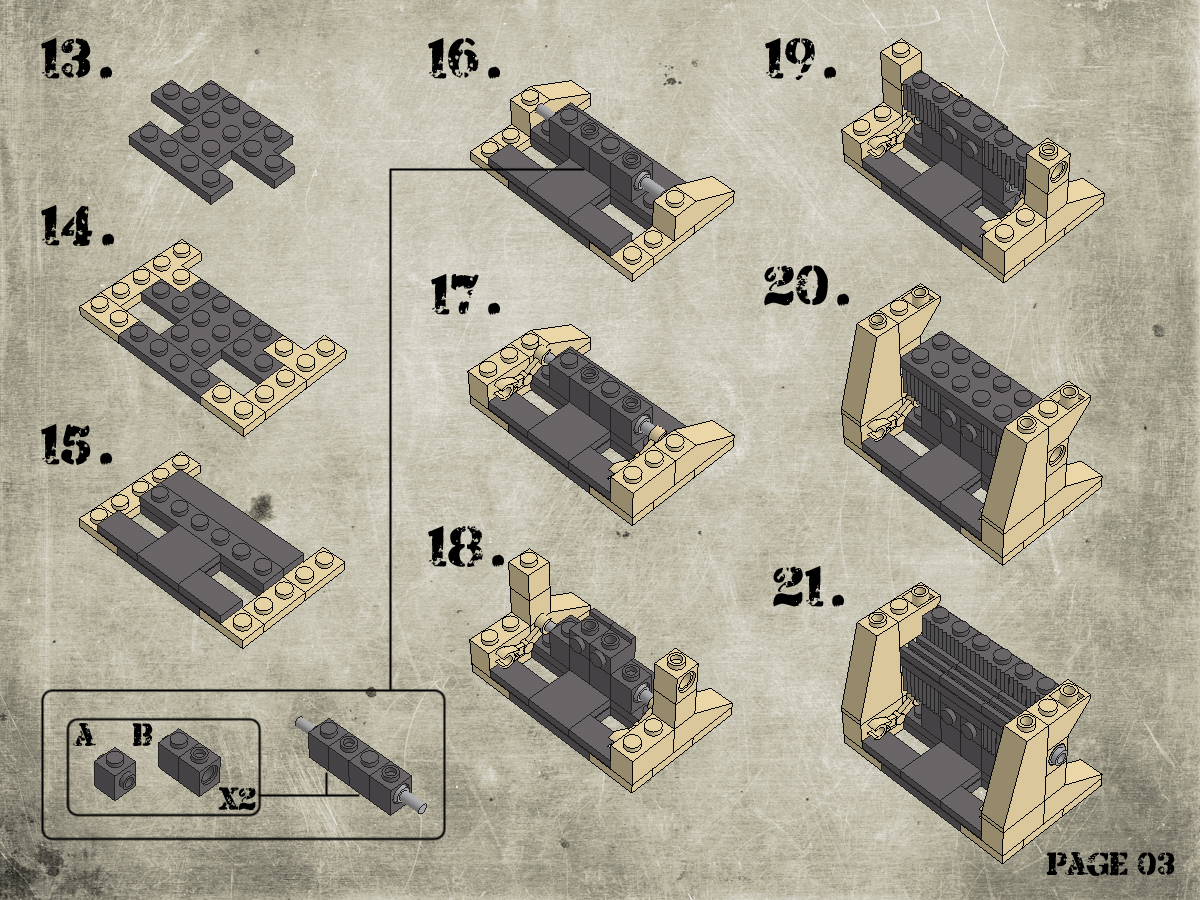 13.

14.

15.

A B

X2

16.

17.

18.

19.

20.

21.

PAGE 03