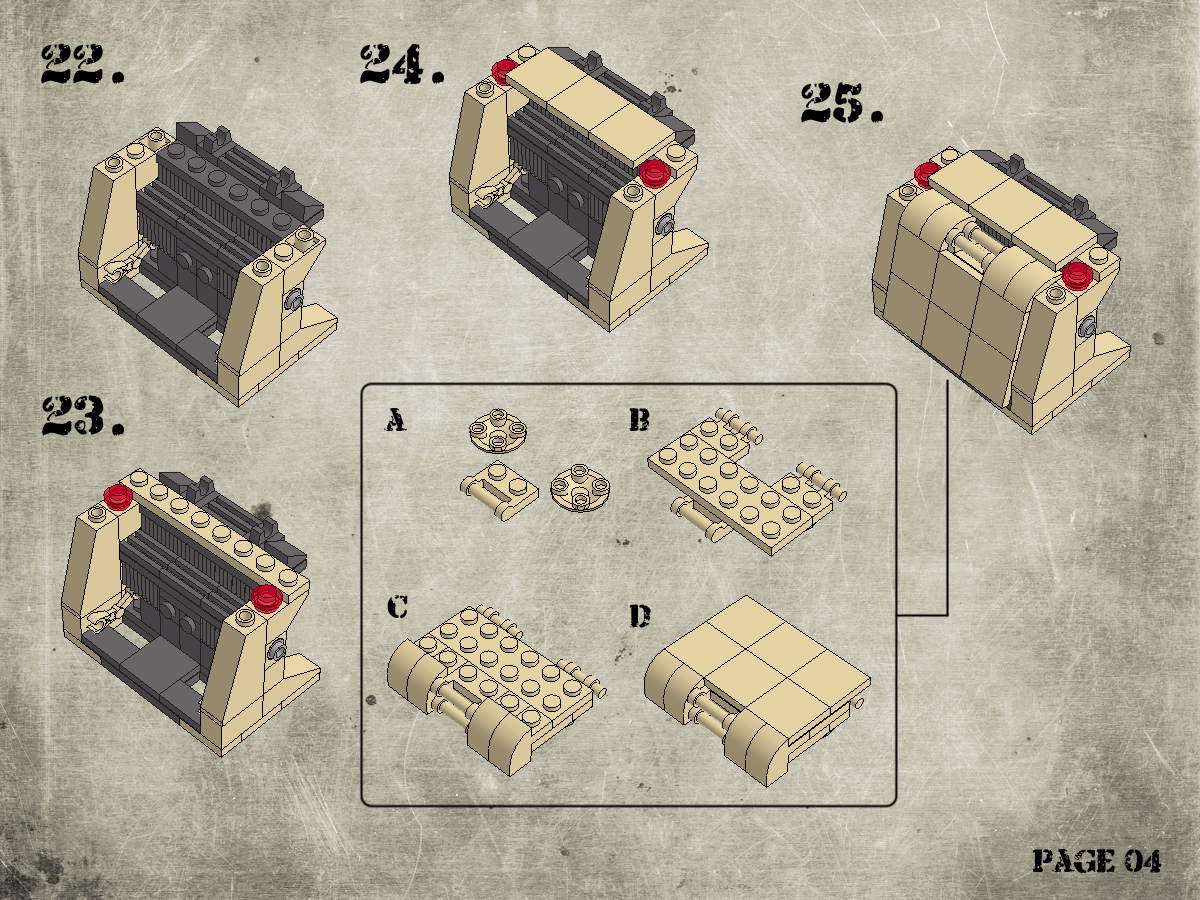 22.

24.

25.

23.

A

B

C

D

PAGE 04