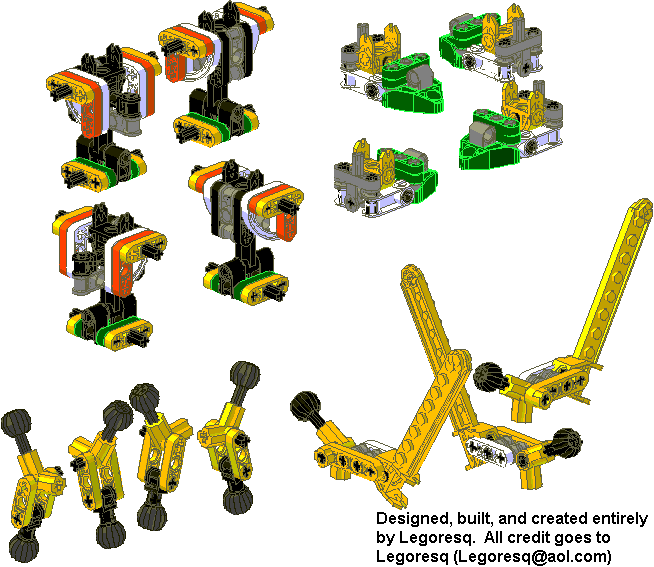 Designed, built, and created entirely by Legoresq. All credit goes to Legoresq (Legoresq@aol.com)