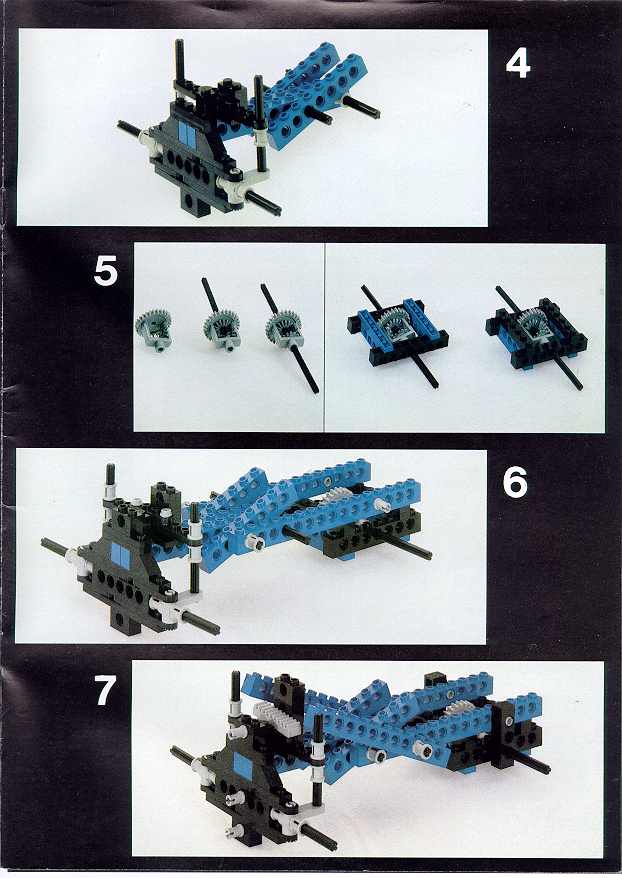 4

5

6

7