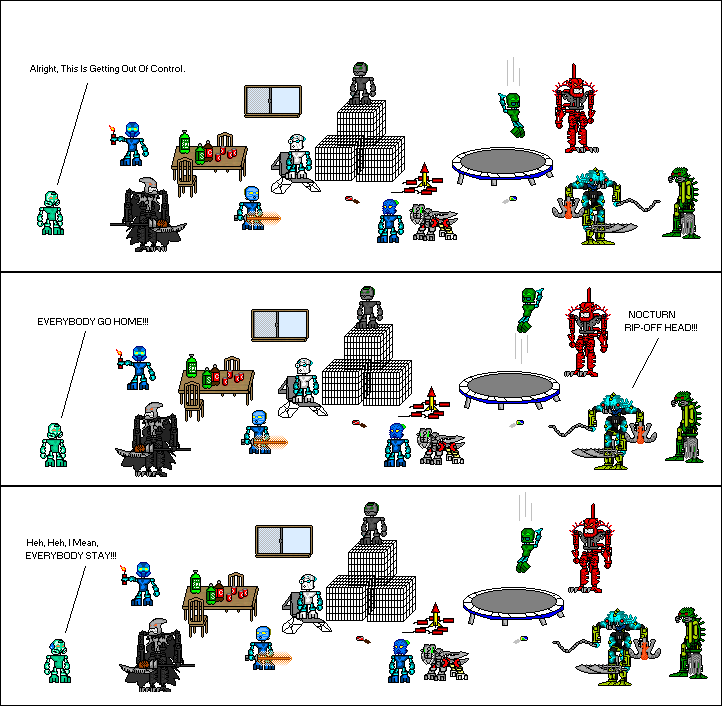 Alright, This Is Getting Out Of Control.

EVERYBODY GO HOME!!!

NOCTURN RIP-OFF HEAD!!!

Heh, Heh, I Mean, EVERYBODY STAY!!!