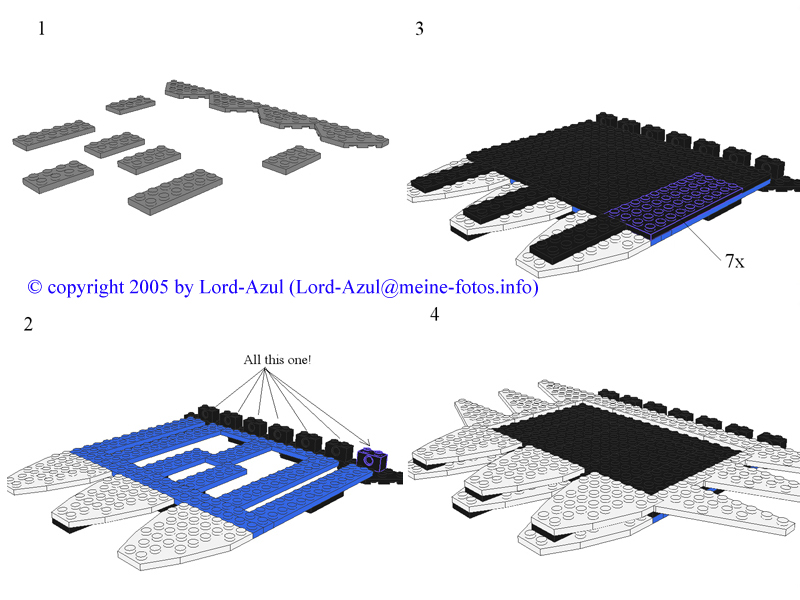 1

3

7x

© copyright 2005 by Lord-Azul (Lord-Azul@meine-fotos.info)

2

All this one!

4