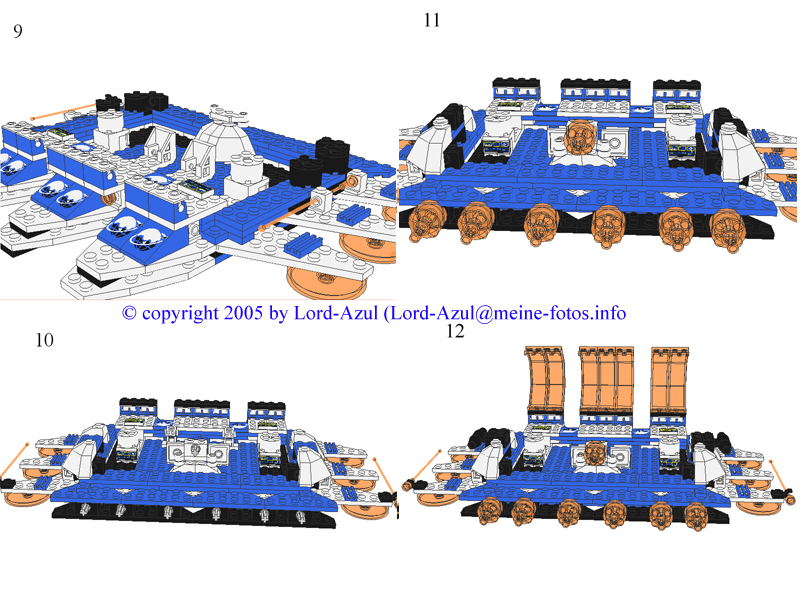 9

11

© copyright 2005 by Lord-Azul (Lord-Azul@meine-fotos.info

10

12