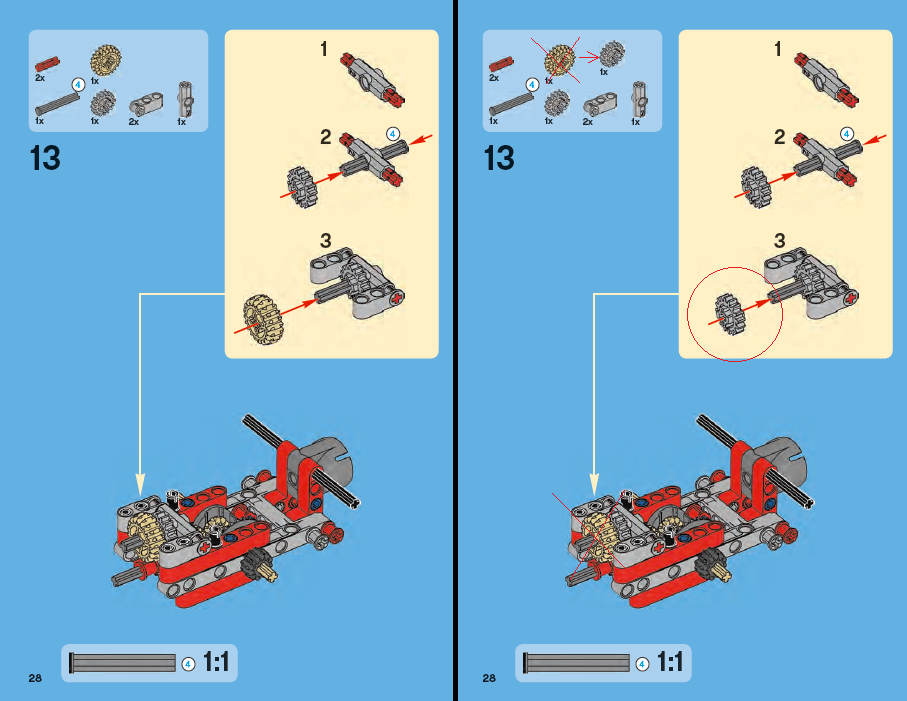 2x
1x
4
1x
1x
2x
1x

13

1

2
4

3

4 1:1

28

2x
1x
1x
4
1x
1x
2x
1x

13

1

2
4

3

4 1:1

28