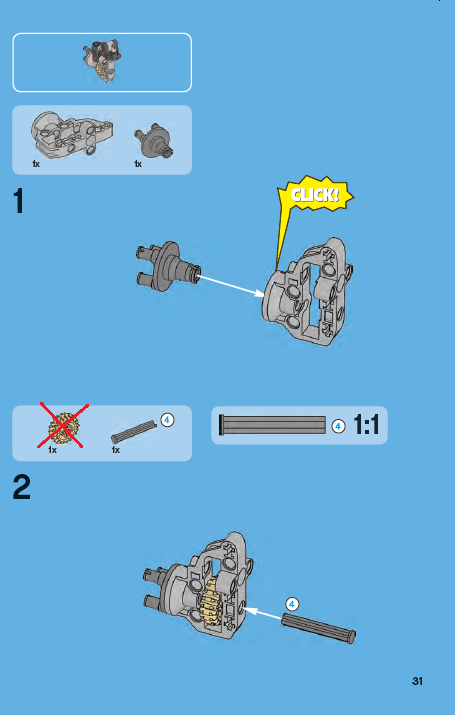 1x 1x

1

CLICK!

1x 1x 4

4 1:1

2

4

31