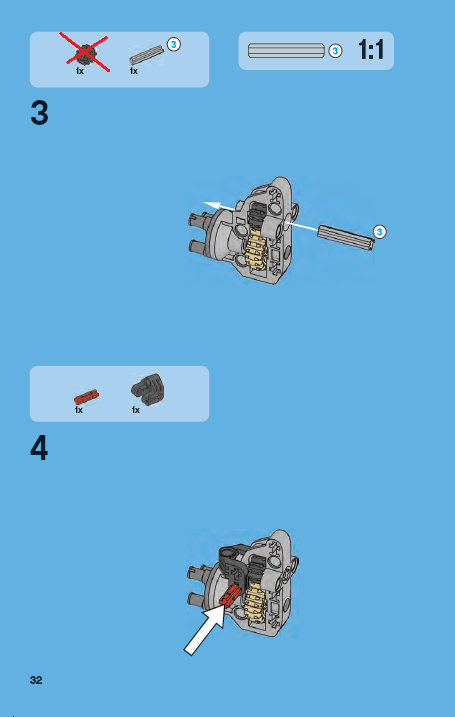 1x
1x
3

3
1:1

3

3

1x
1x

4

32