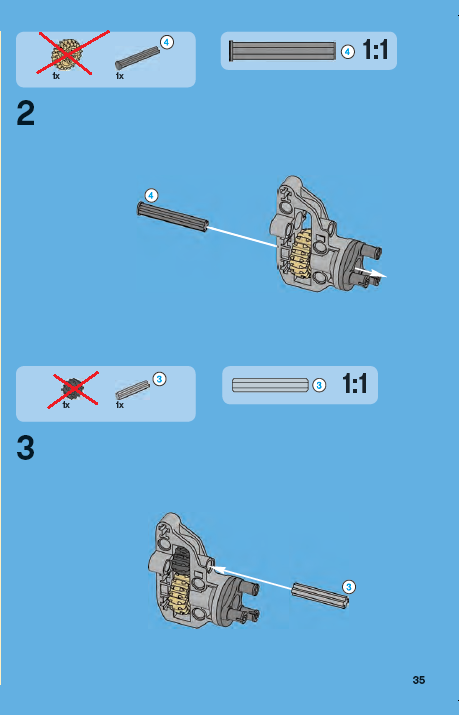 1x 1x 4

4 1:1

2

4

1x 1x 3

3 1:1

3

3

35