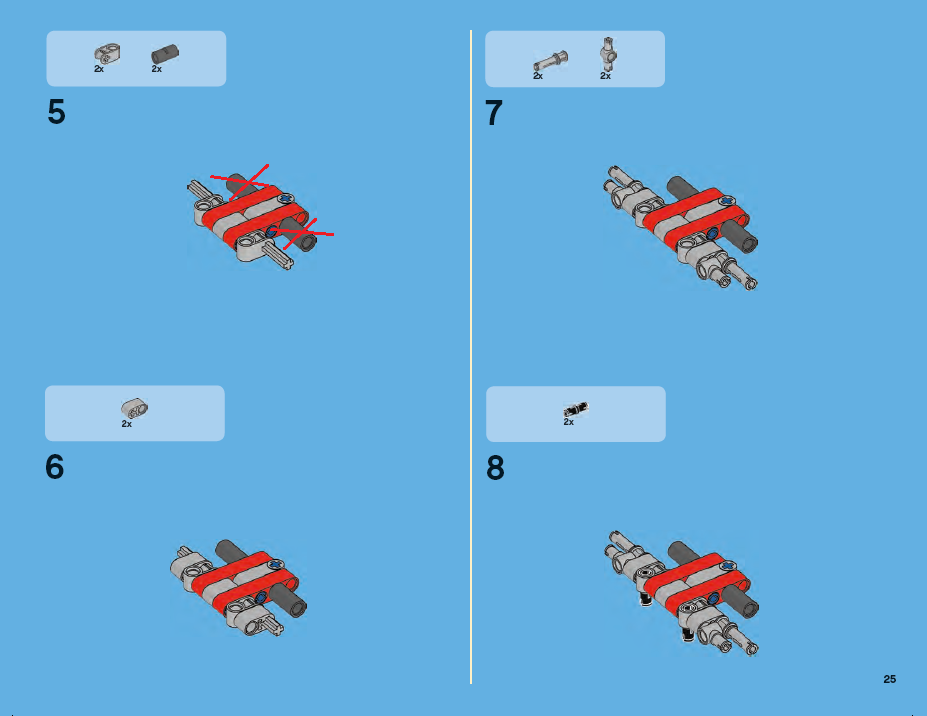 2x 2x

5

2x

6

2x 2x

7

2x

8

25